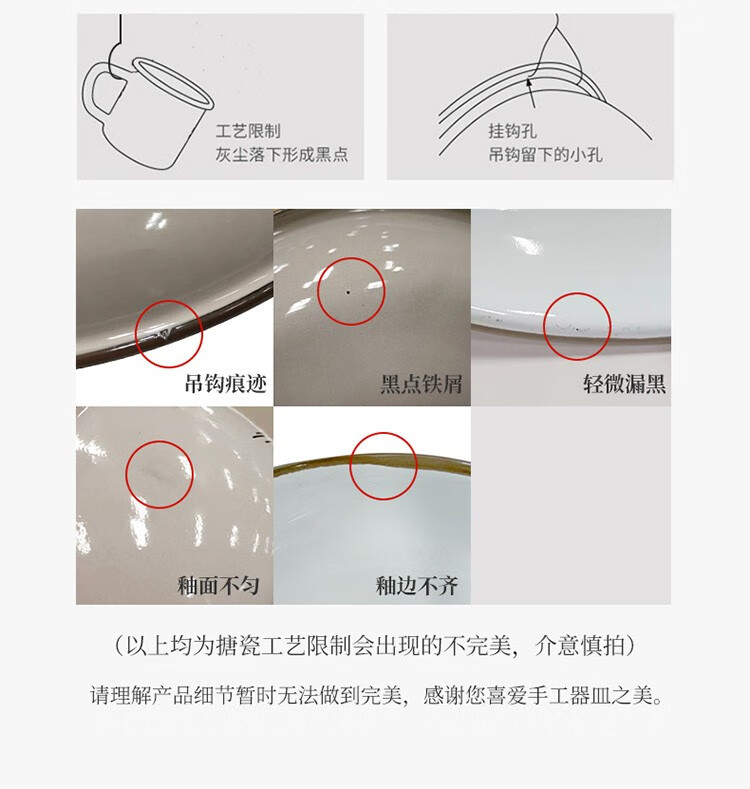 工艺限制
灰尘落下形成黑点

挂钩孔
吊钩留下的小孔

吊钩痕迹

黑点铁屑

轻微漏黑

釉面不匀

釉边不齐

（以上均为搪瓷工艺限制会出现的不完美，介意慎拍）

请理解产品细节暂时无法做到完美，感谢您喜爱手工器皿之美。