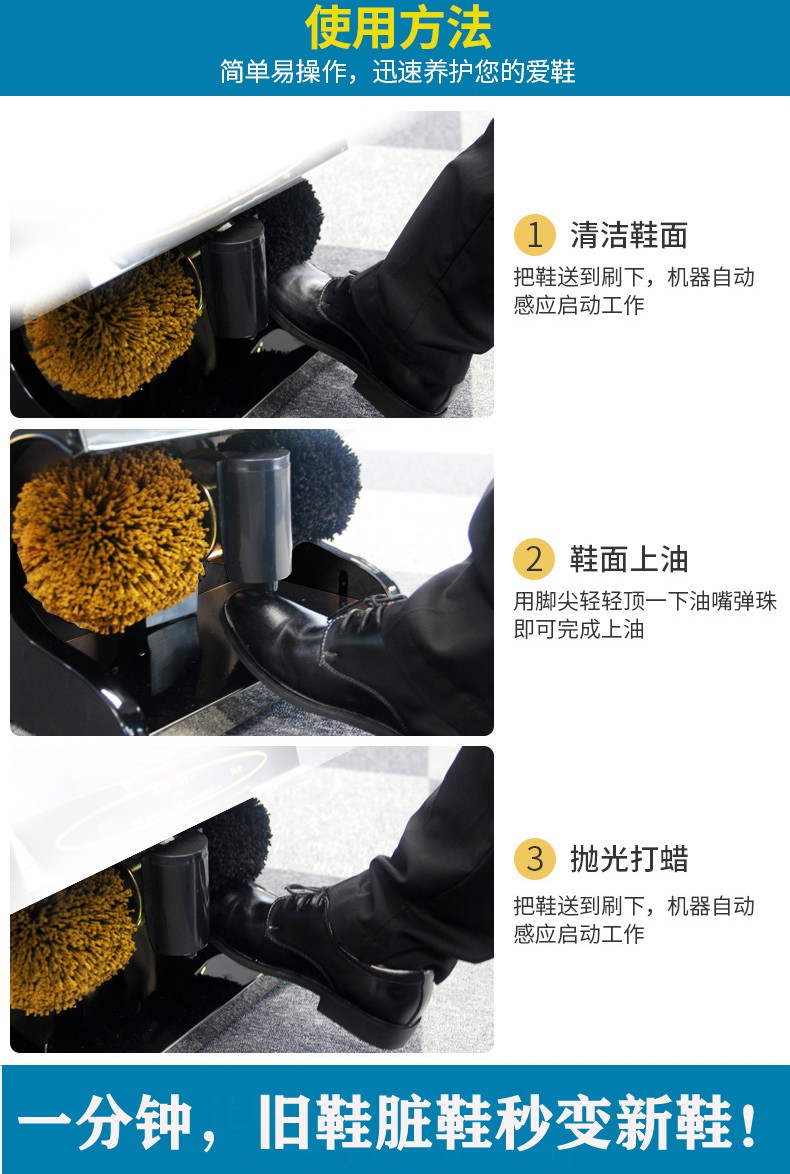 使用方法
简单易操作，迅速养护您的爱鞋

1 清洁鞋面
把鞋送到刷下，机器自动感应启动工作

2 鞋面上油
用脚尖轻轻顶一下油嘴弹珠即可完成上油

3 抛光打蜡
把鞋送到刷下，机器自动感应启动工作

一分钟，旧鞋脏鞋秒变新鞋！