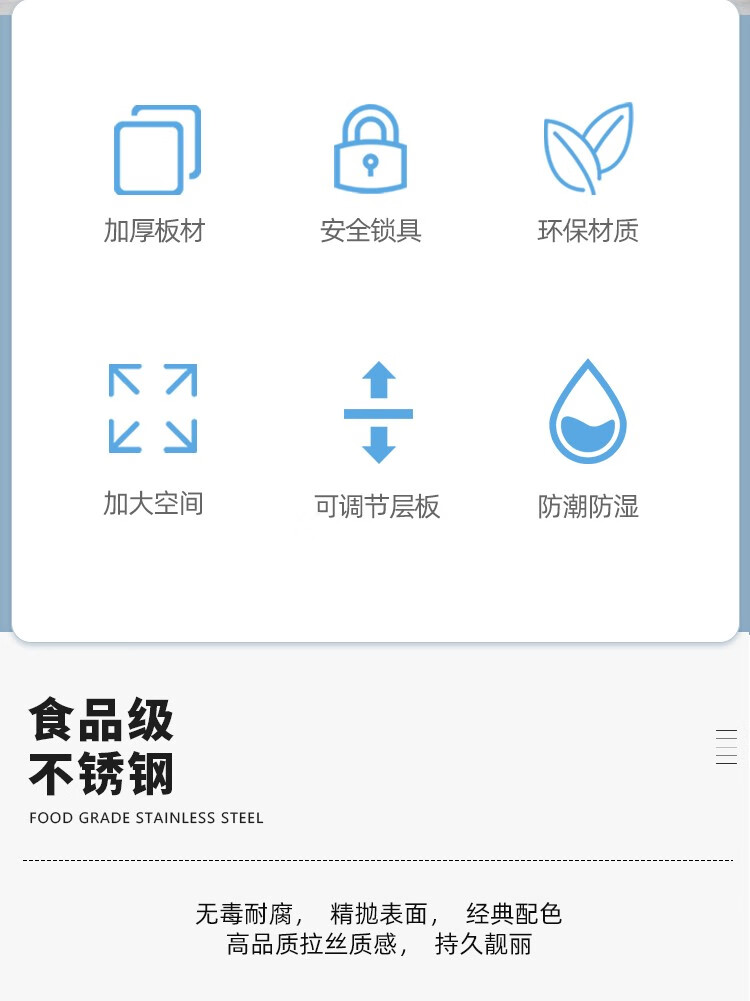 加厚板材

安全锁具

环保材质

加大空间

可调节层板

防潮防湿

食品级
不锈钢

FOOD GRADE STAINLESS STEEL

无毒耐腐， 精抛表面， 经典配色
高品质拉丝质感， 持久靓丽