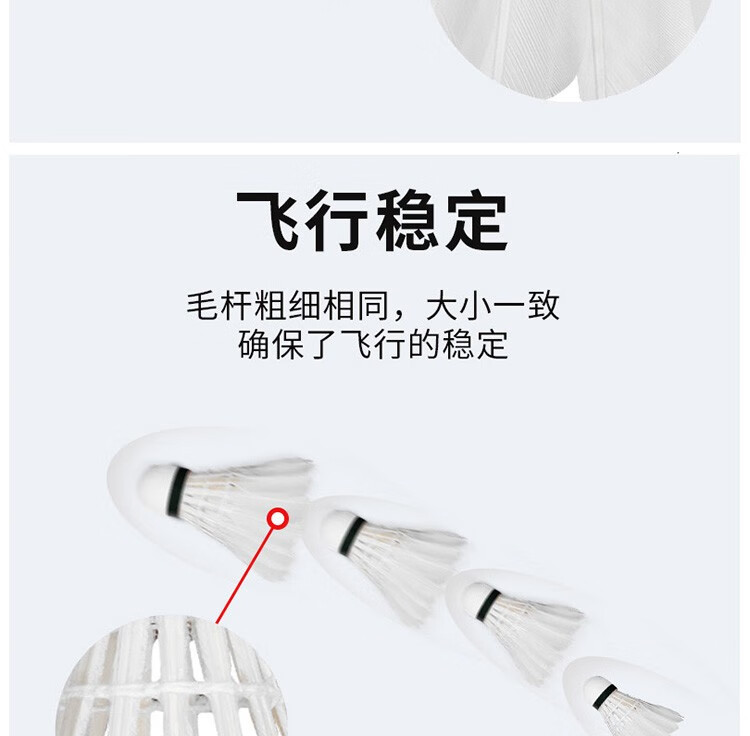 飞行稳定

毛杆粗细相同，大小一致
确保了飞行的稳定