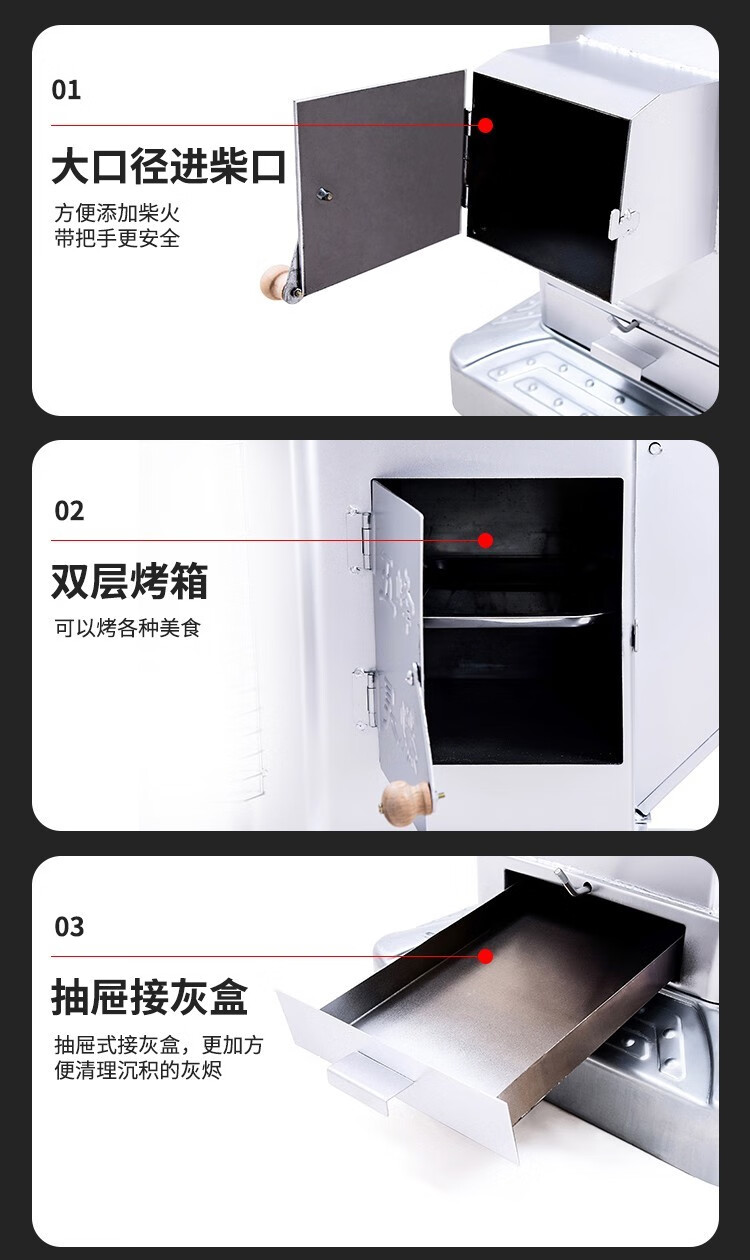 01

大口径进柴口

方便添加柴火
带把手更安全

02

双层烤箱

可以烤各种美食

03

抽屉接灰盒

抽屉式接灰盒，更加方便清理沉积的灰烬