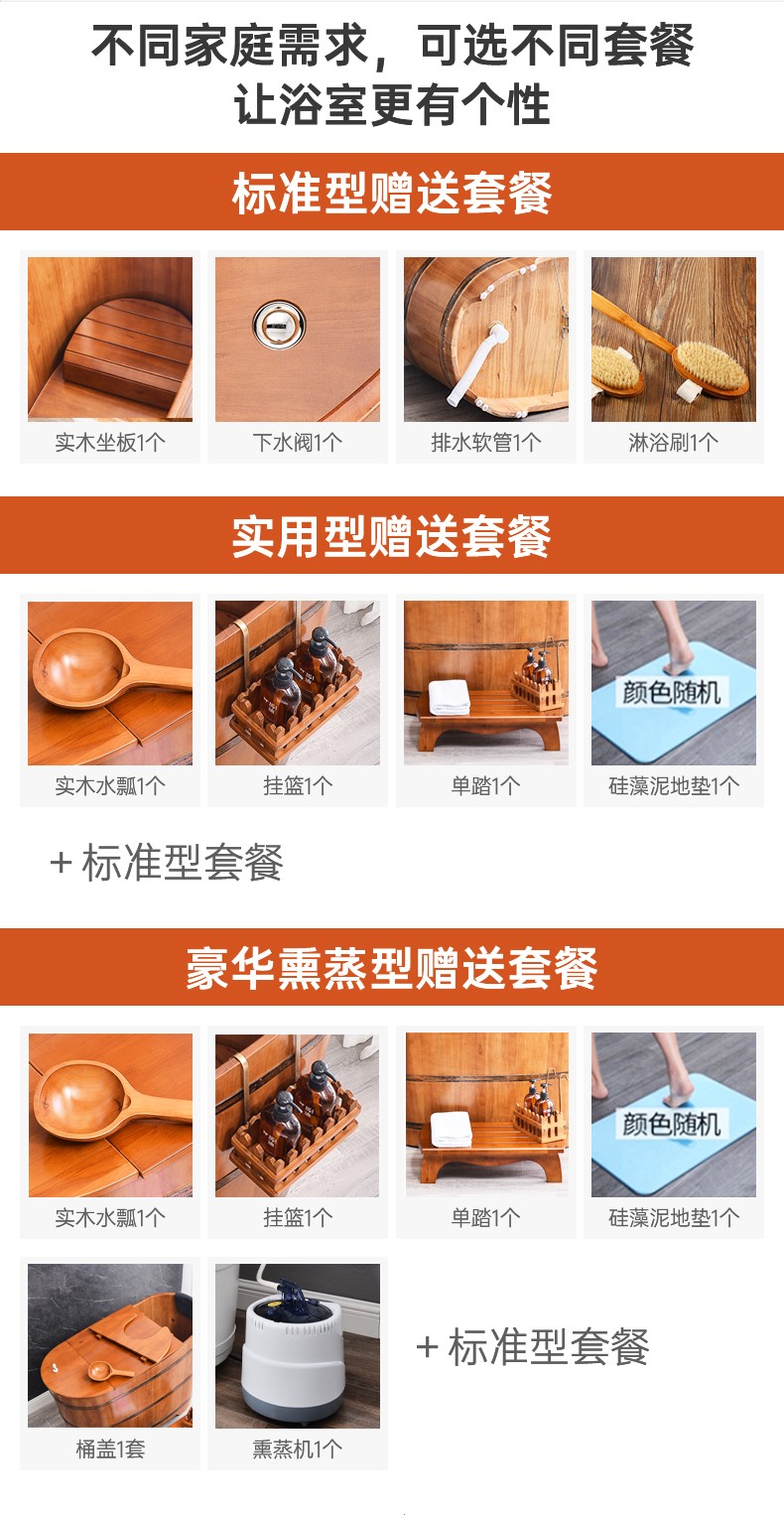 不同家庭需求，可选不同套餐
让浴室更有个性

标准型赠送套餐

实木坐板1个
下水阀1个
排水软管1个
淋浴刷1个

实用型赠送套餐

实木水瓢1个
挂篮1个
单踏1个
颜色随机
硅藻泥地垫1个

+ 标准型套餐

豪华熏蒸型赠送套餐

实木水瓢1个
挂篮1个
单踏1个
颜色随机
硅藻泥地垫1个
桶盖1套
熏蒸机1个

+ 标准型套餐