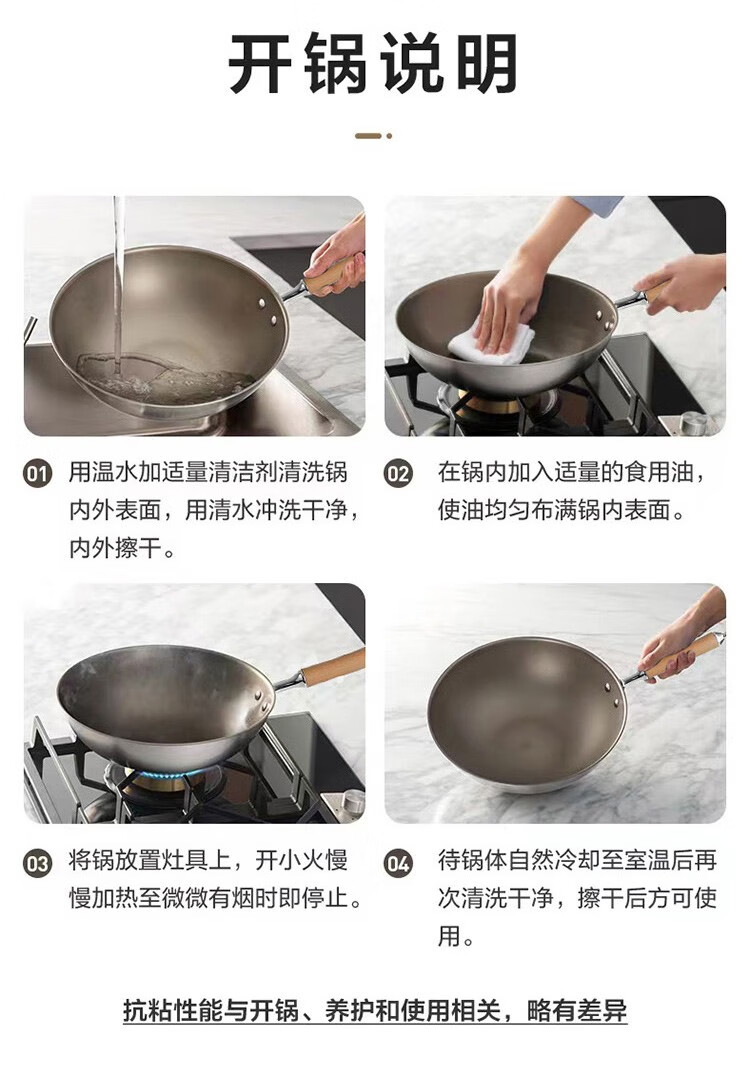 开锅说明

01 用温水加适量清洁剂清洗锅内外表面，用清水冲洗干净，内外擦干。

02 在锅内加入适量的食用油，使油均匀布满锅内表面。

03 将锅放置灶具上，开小火慢慢加热至微微有烟时即停止。

04 待锅体自然冷却至室温后再次清洗干净，擦干后方可使用。

抗粘性能与开锅、养护和使用相关，略有差异