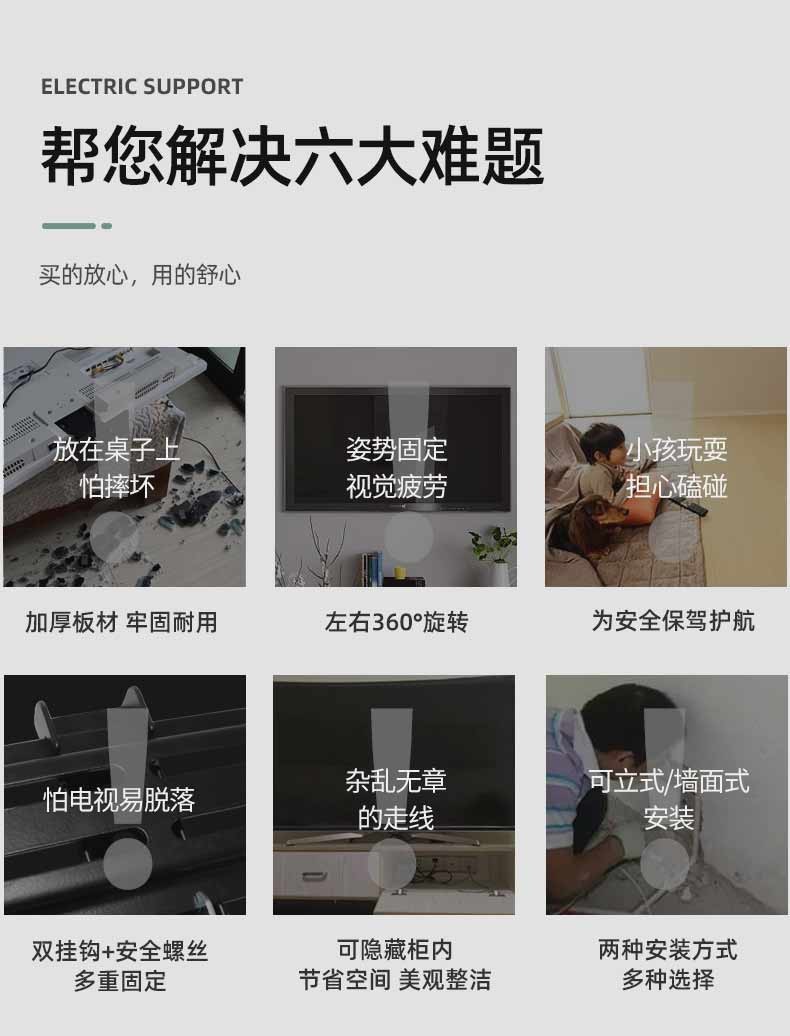 ELECTRIC SUPPORT

帮您解决六大难题

买的放心，用的舒心

放在桌子上
怕摔坏

加厚板材 牢固耐用

姿势固定
视觉疲劳

左右360°旋转

小孩玩耍
担心磕碰

为安全保驾护航

怕电视易脱落

双挂钩+安全螺丝
多重固定

杂乱无章
的走线

可隐藏柜内
节省空间 美观整洁

可立式/墙面式
安装

两种安装方式
多种选择