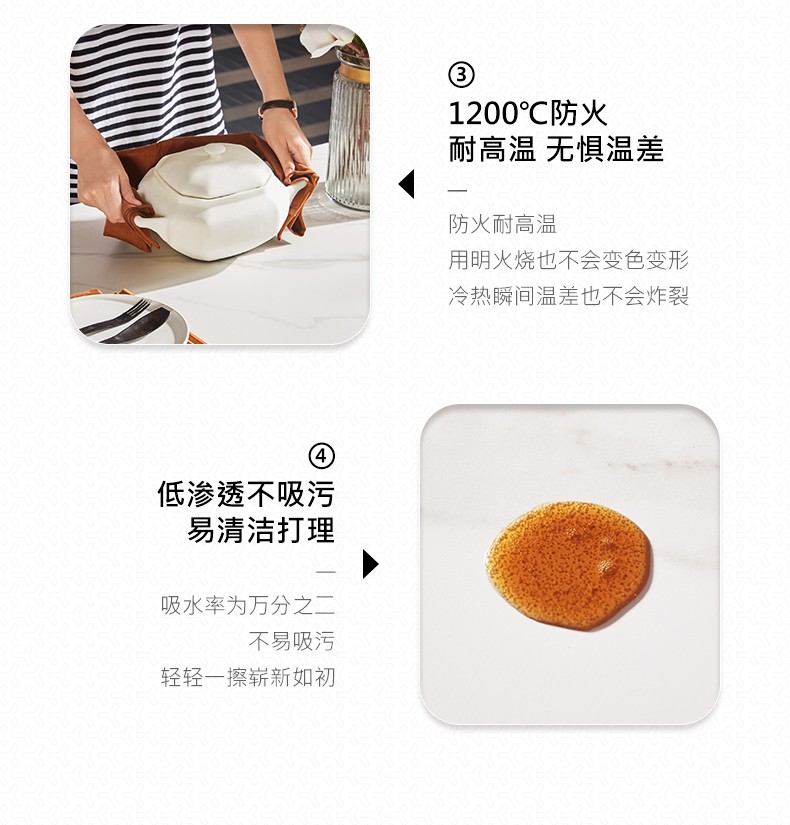 ③
1200℃防火
耐高温 无惧温差
—
防火耐高温
用明火烧也不会变色变形
冷热瞬间温差也不会炸裂

④
低渗透不吸污
易清洁打理
—
吸水率为万分之二
不易吸污
轻轻一擦崭新如初