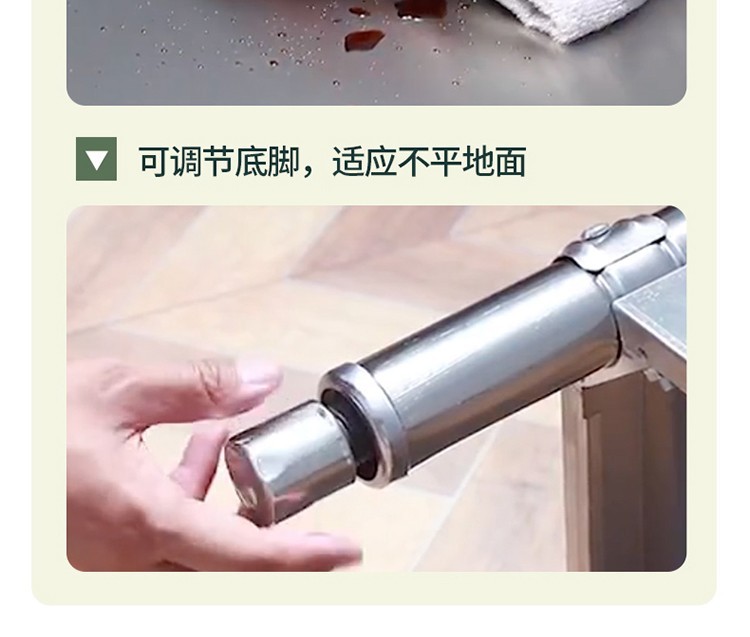 ▼ 可调节底脚，适应不平地面