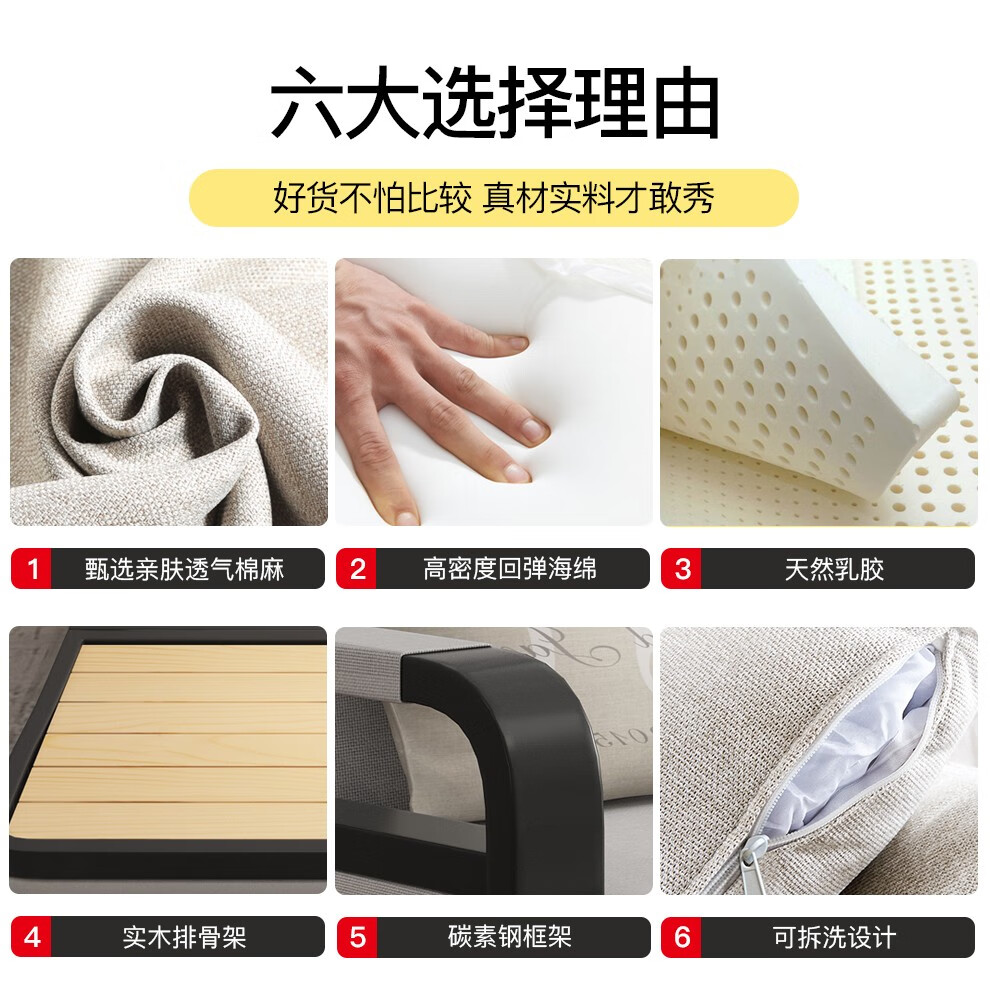 六大选择理由

好货不怕比较 真材实料才敢秀

1 甄选亲肤透气棉麻

2 高密度回弹海绵

3 天然乳胶

4 实木排骨架

5 碳素钢框架

6 可拆洗设计