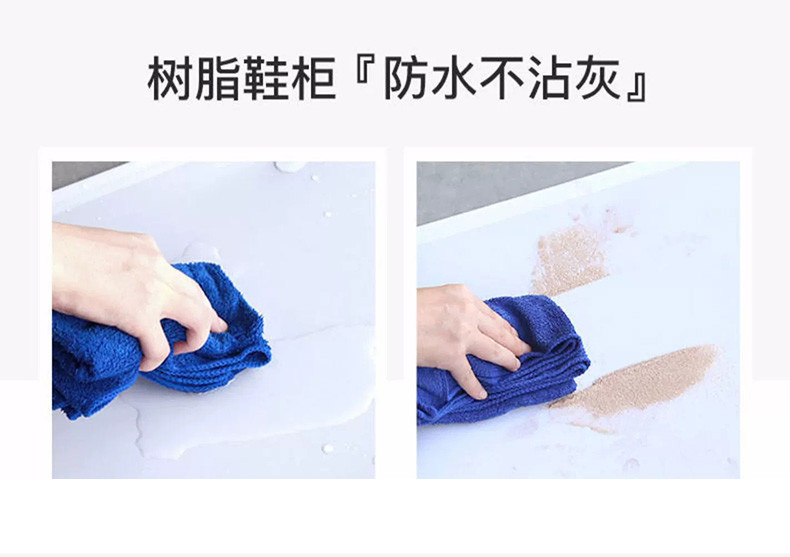 树脂鞋柜『防水不沾灰』