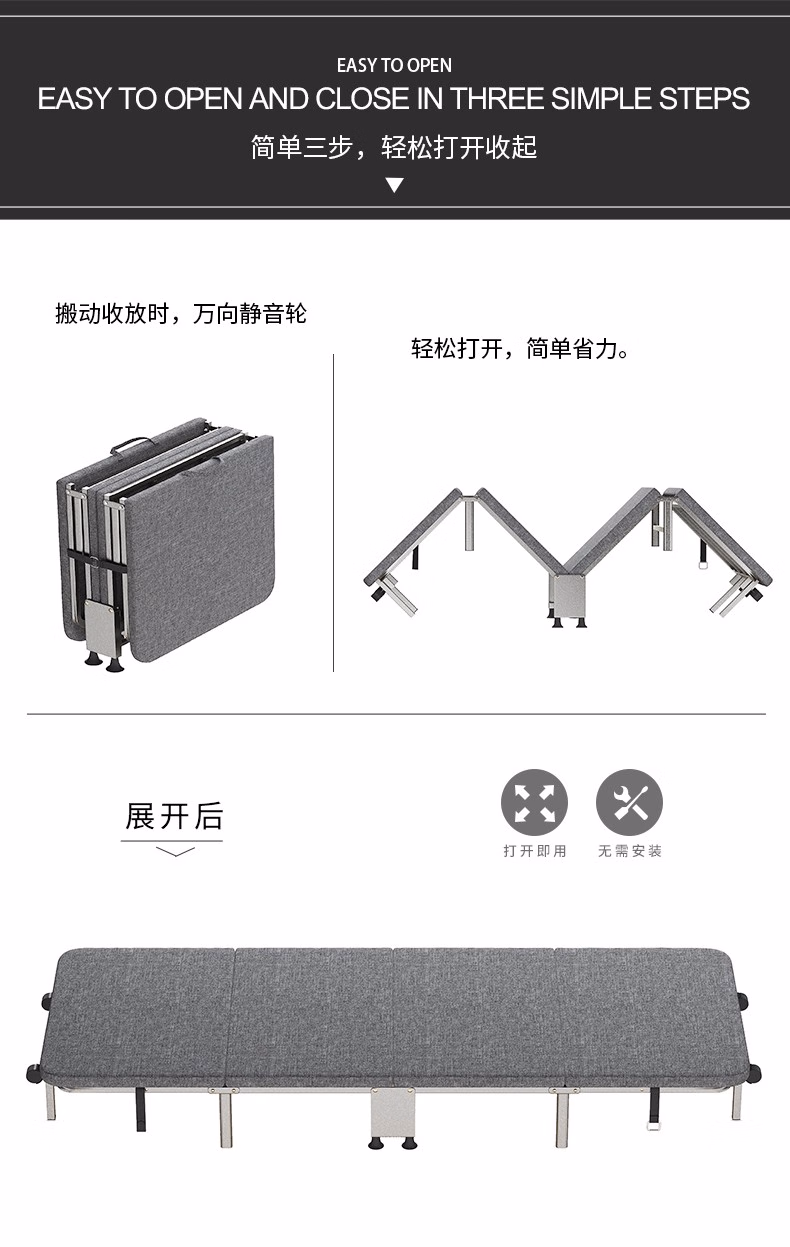 EASY TO OPEN
EASY TO OPEN AND CLOSE IN THREE SIMPLE STEPS
简单三步，轻松打开收起

搬动收放时，万向静音轮

轻松打开，简单省力。

展开后

打开即用

无需安装