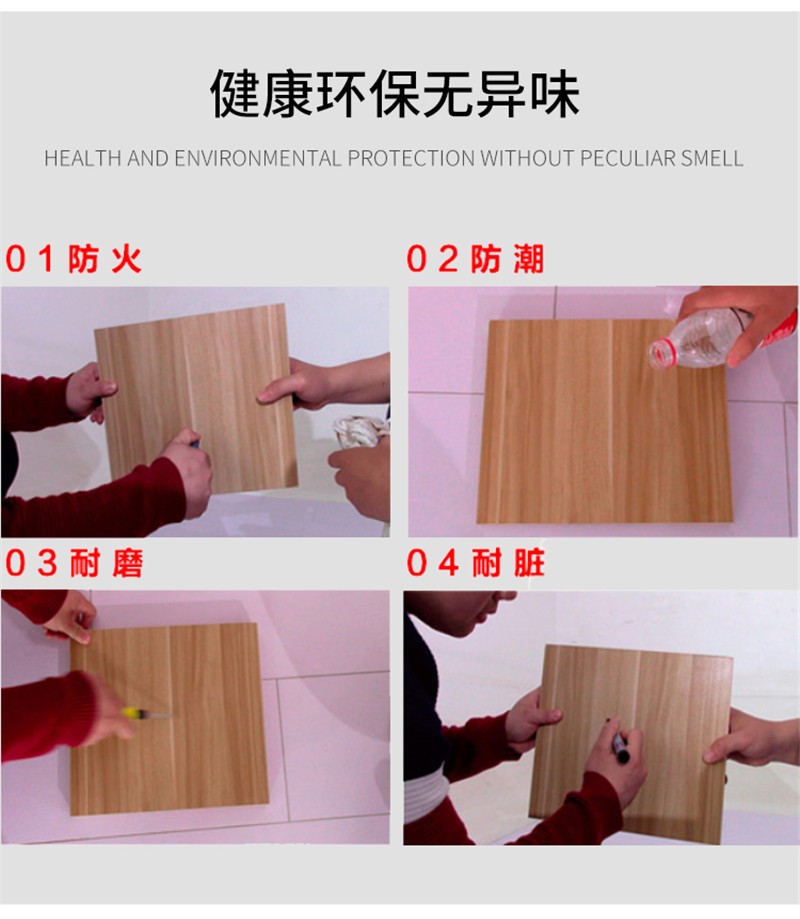 健康环保无异味

HEALTH AND ENVIRONMENTAL PROTECTION WITHOUT PECULIAR SMELL

01 防火

02 防潮

03 耐磨

04 耐脏