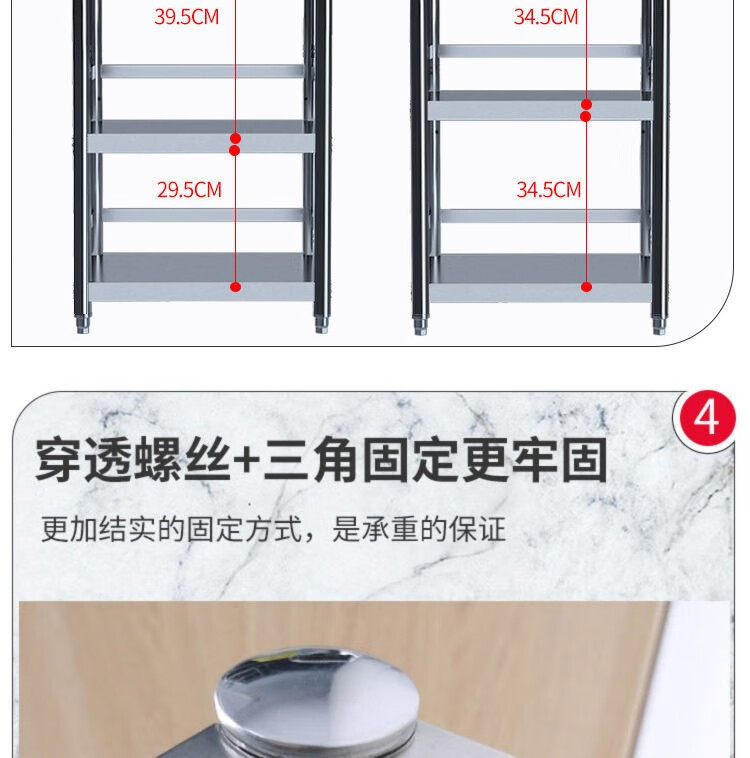 39.5CM

29.5CM

34.5CM

34.5CM

4

穿透螺丝+三角固定更牢固

更加结实的固定方式，是承重的保证