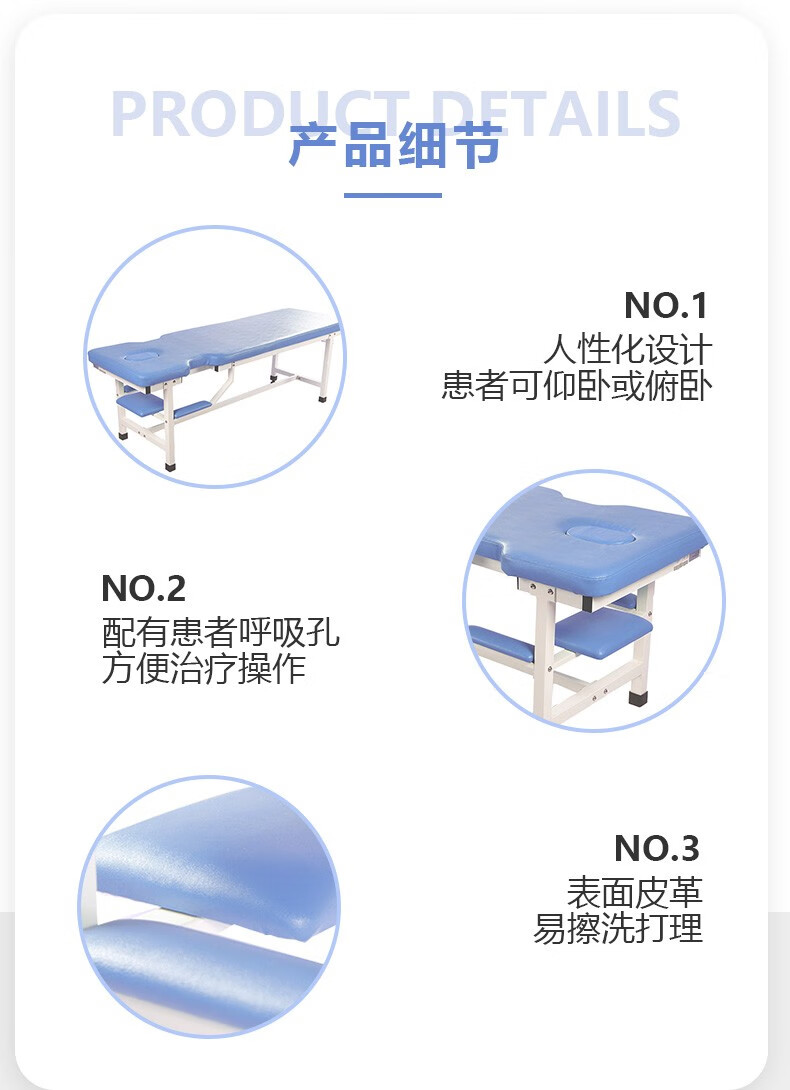 PRODUCT DETAILS
产品细节

NO.1
人性化设计
患者可仰卧或俯卧

NO.2
配有患者呼吸孔
方便治疗操作

NO.3
表面皮革
易擦洗打理