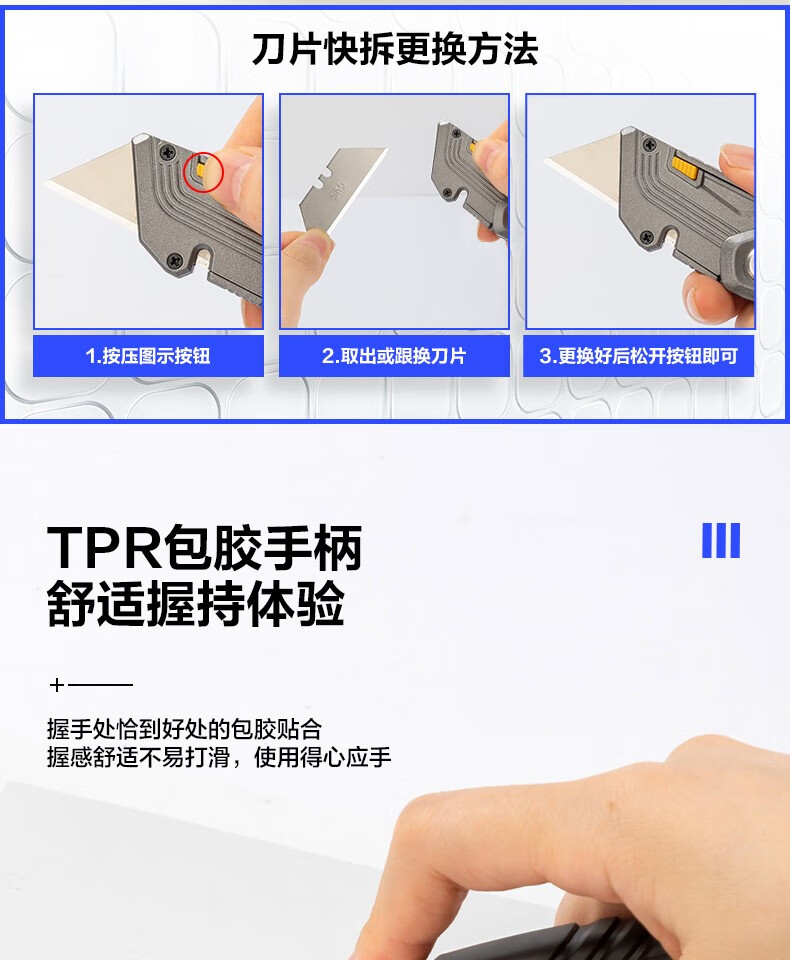 刀片快拆更换方法

1.按压图示按钮

2.取出或跟换刀片

3.更换好后松开按钮即可

TPR包胶手柄
舒适握持体验

握手处恰到好处的包胶贴合
握感舒适不易打滑，使用得心应手