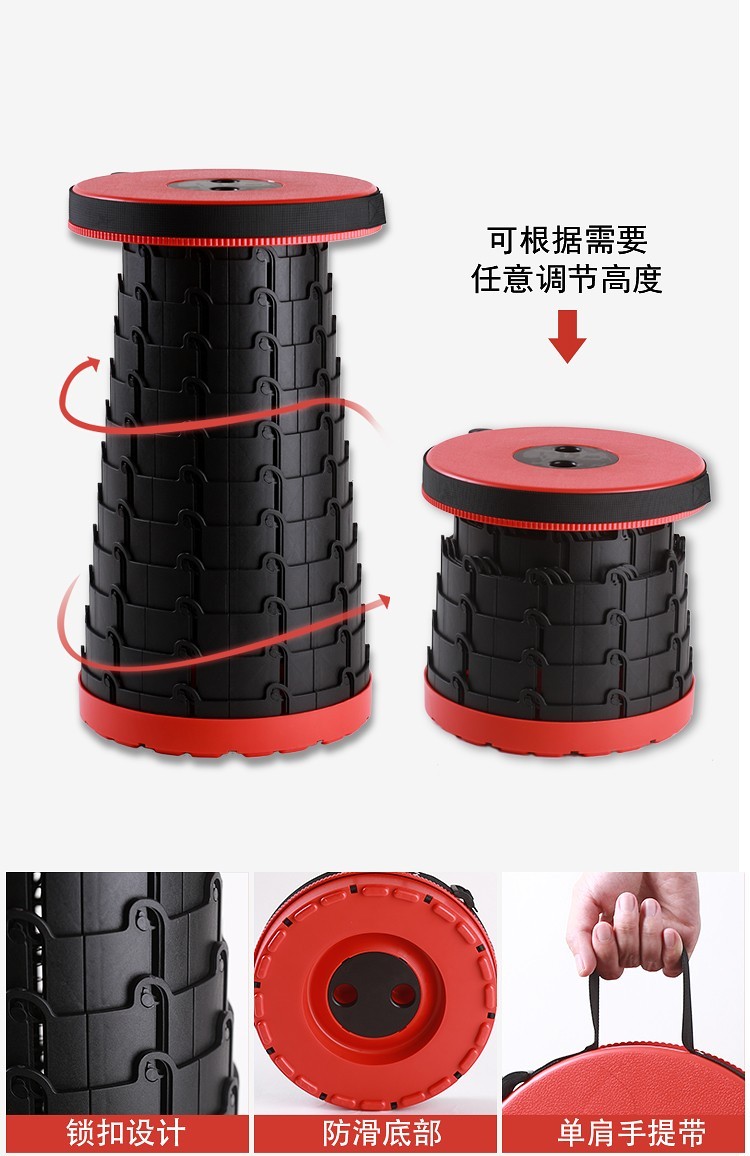 可根据需要
任意调节高度

锁扣设计

防滑底部

单肩手提带