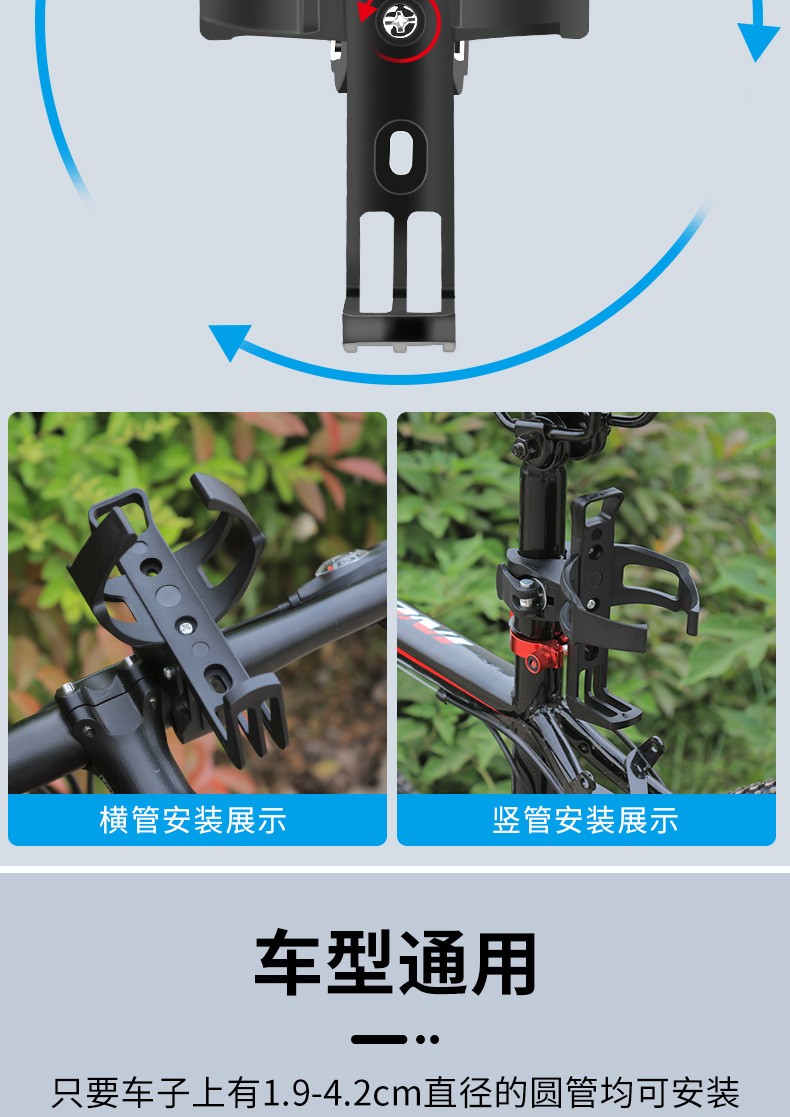 横管安装展示

竖管安装展示

车型通用

只要车子上有1.9-4.2cm直径的圆管均可安装