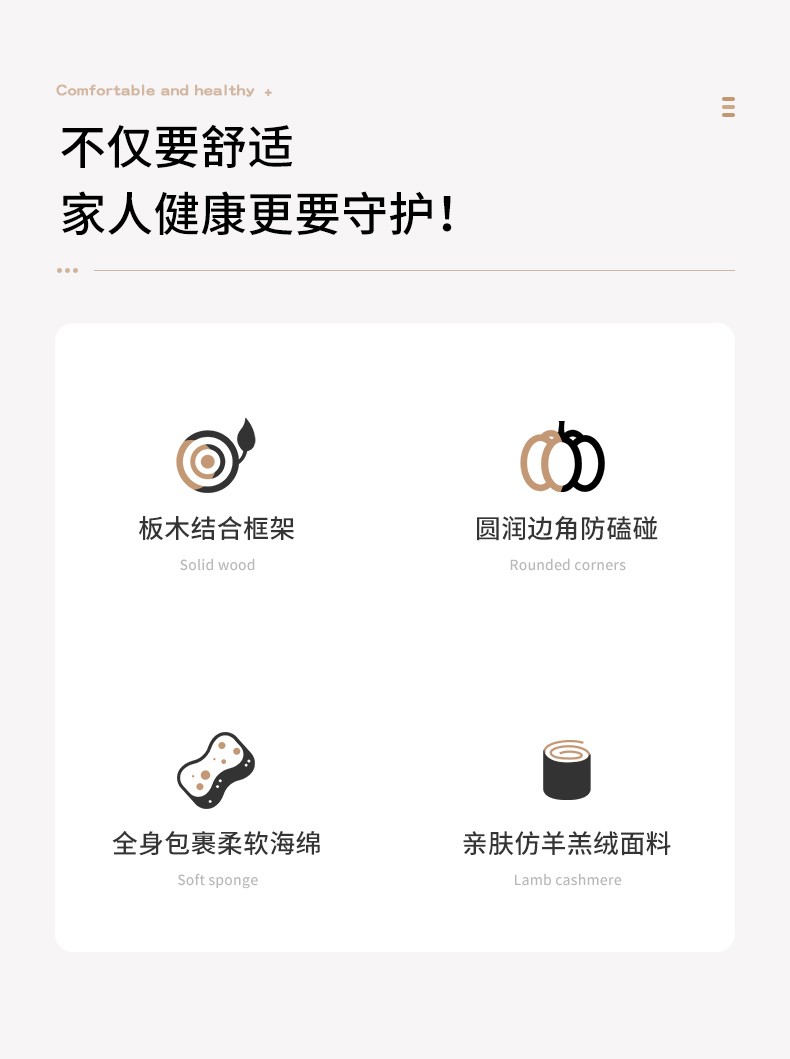 Comfortable and healthy +

不仅要舒适
家人健康更要守护!

板木结合框架
Solid wood

圆润边角防磕碰
Rounded corners

全身包裹柔软海绵
Soft sponge

亲肤仿羊羔绒面料
Lamb cashmere