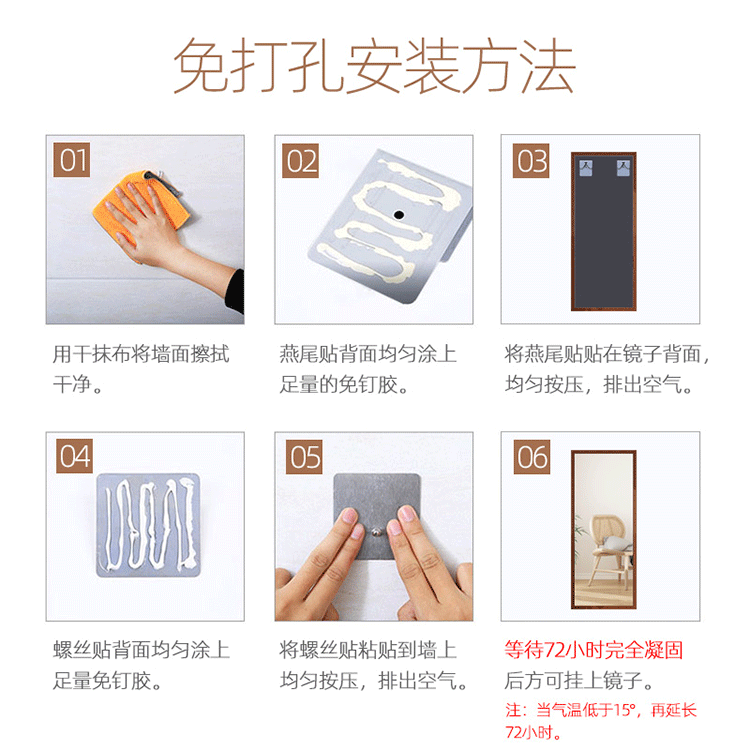 免打孔安装方法

01

用干抹布将墙面擦拭干净。

02

燕尾贴背面均匀涂上足量的免钉胶。

03

将燕尾贴贴在镜子背面，均匀按压，排出空气。

04

螺丝贴背面均匀涂上足量免钉胶。

05

将螺丝贴粘贴到墙上均匀按压，排出空气。

06

等待72小时完全凝固后方可挂上镜子。

注：当气温低于15°，再延长72小时。