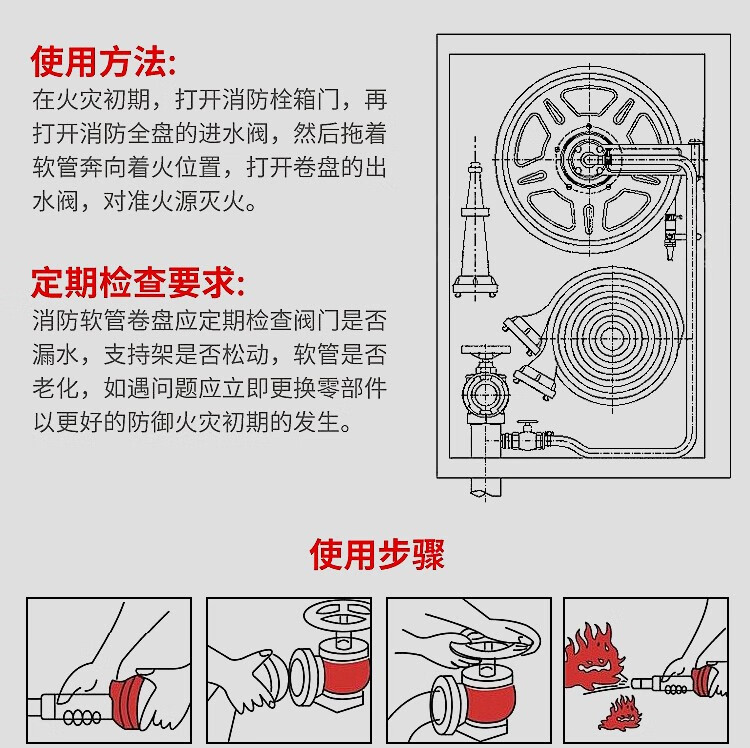 使用方法:
在火灾初期，打开消防栓箱门，再打开消防全盘的进水阀，然后拖着软管奔向着火位置，打开卷盘的出水阀，对准火源灭火。

定期检查要求:
消防软管卷盘应定期检查阀门是否漏水，支持架是否松动，软管是否老化，如遇问题应立即更换零部件以更好的防御火灾初期的发生。

使用步骤