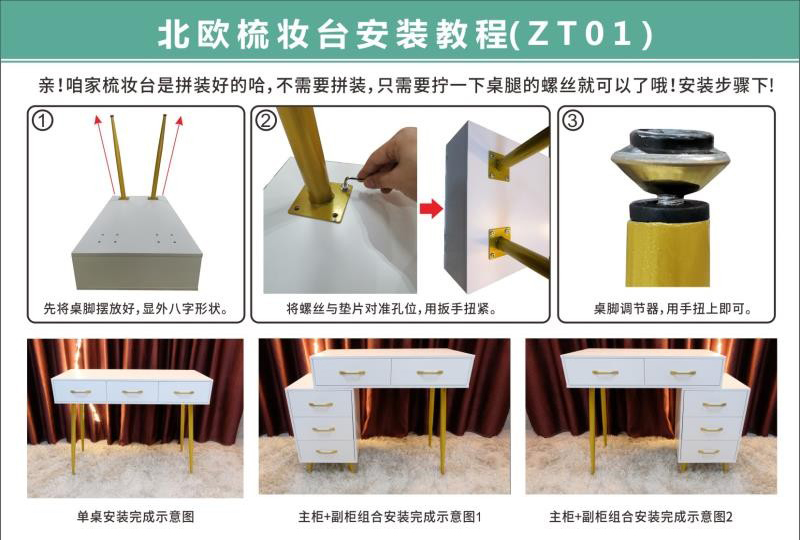 北欧梳妆台安装教程(ZT01)

亲!咱家梳妆台是拼装好的哈,不需要拼装,只需要拧一下桌腿的螺丝就可以了哦!安装步骤下!

①
先将桌脚摆放好,显外八字形状。

②
将螺丝与垫片对准孔位,用扳手扭紧。

③
桌脚调节器,用手扭上即可。

单桌安装完成示意图

主柜+副柜组合安装完成示意图1

主柜+副柜组合安装完成示意图2