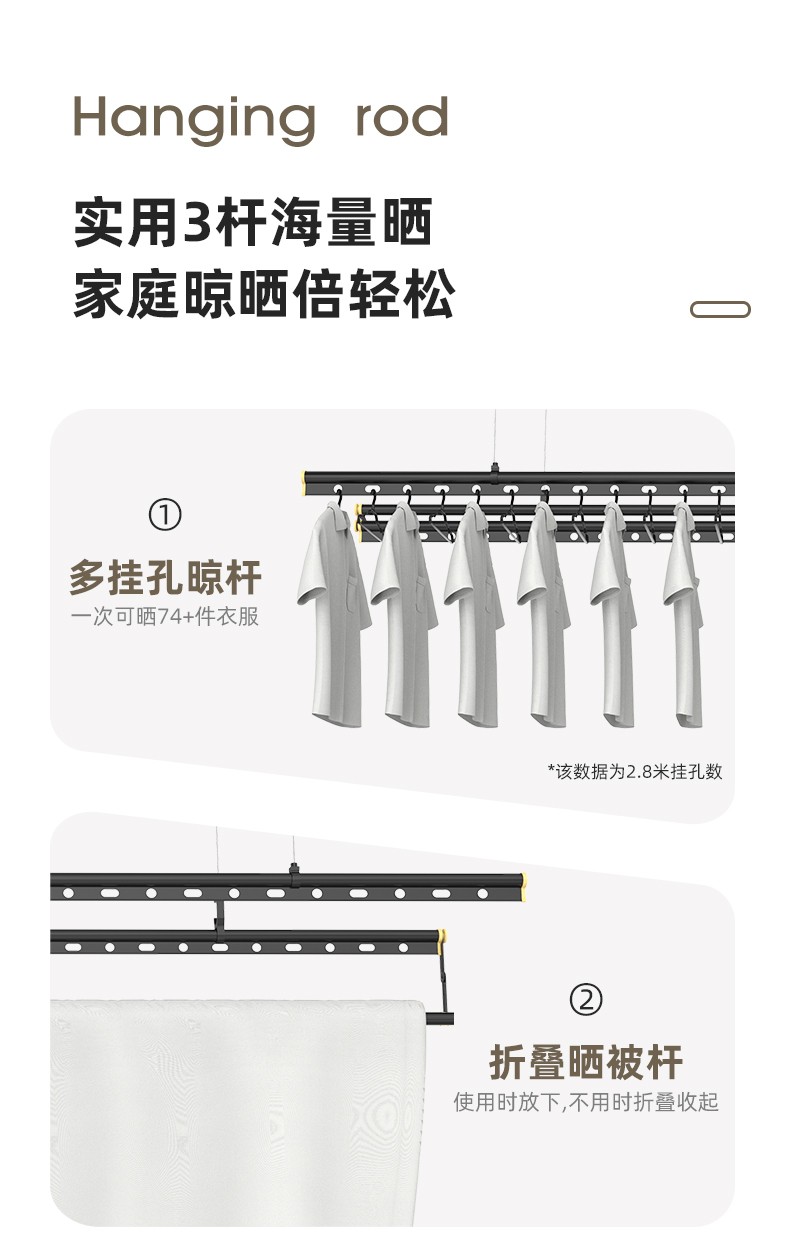 Hanging rod

实用3杆海量晒
家庭晾晒倍轻松

①
多挂孔晾杆
一次可晒74+件衣服

*该数据为2.8米挂孔数

②
折叠晒被杆
使用时放下,不用时折叠收起