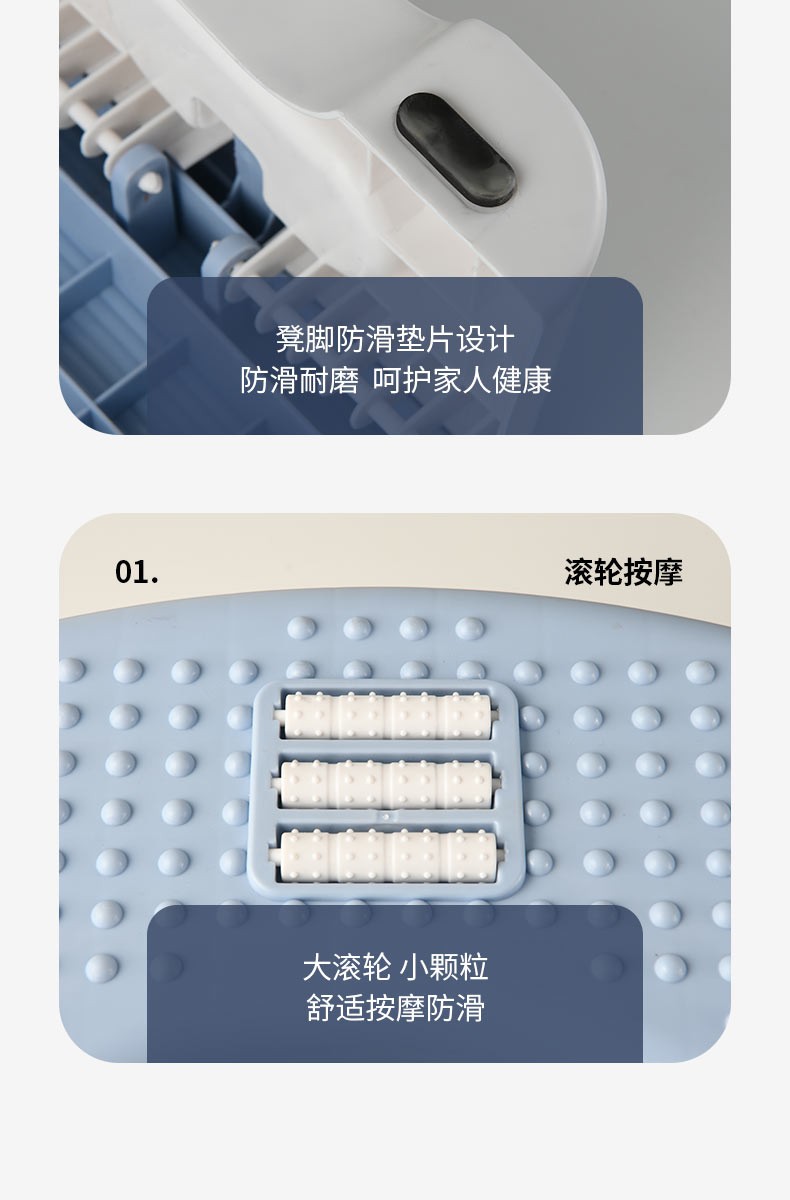 凳脚防滑垫片设计
防滑耐磨 呵护家人健康

01.

滚轮按摩

大滚轮 小颗粒
舒适按摩防滑