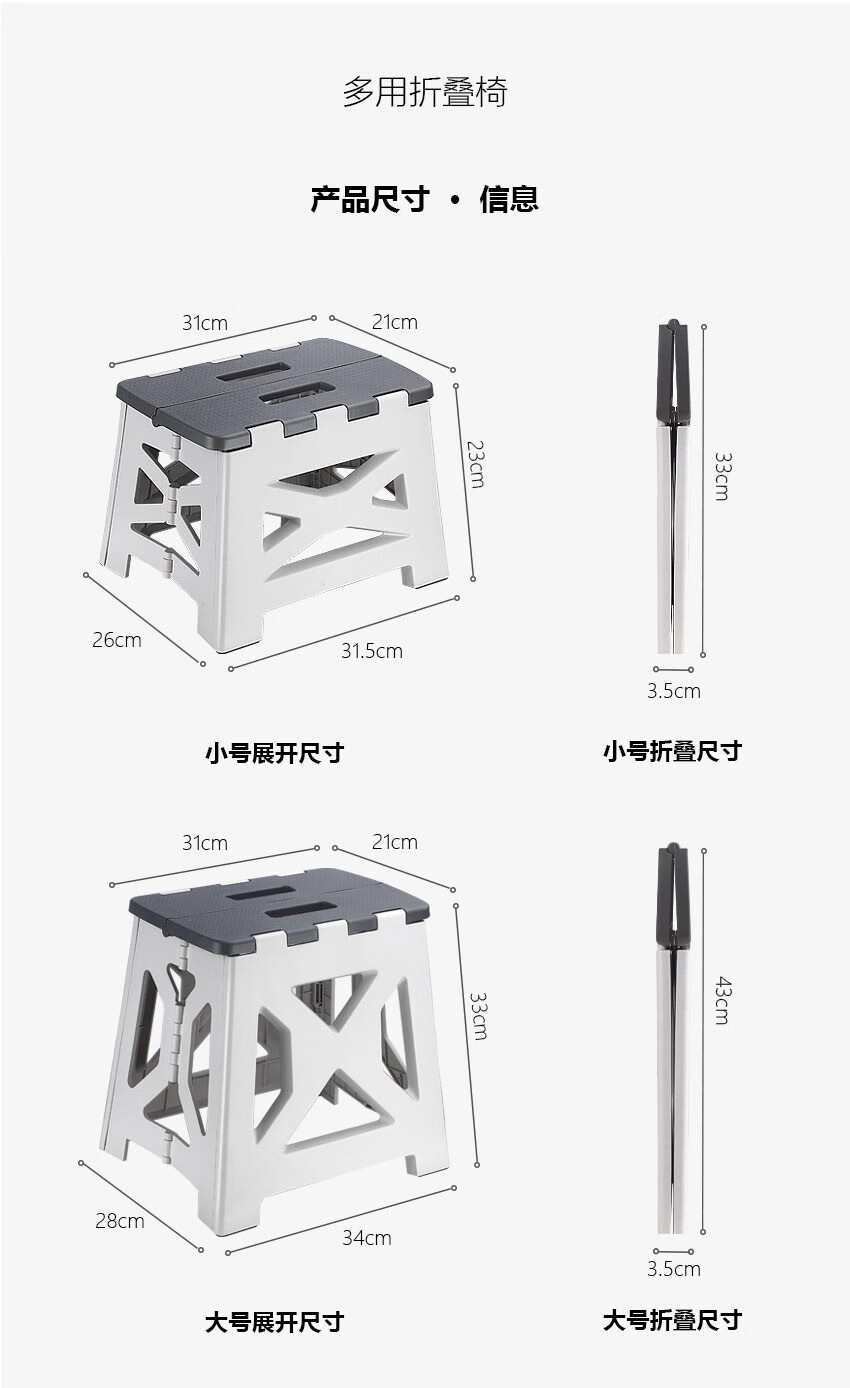 多用折叠椅

产品尺寸 · 信息

31cm
21cm
23cm
26cm
31.5cm
33cm
3.5cm

小号展开尺寸

小号折叠尺寸

31cm
21cm
33cm
28cm
34cm
43cm
3.5cm

大号展开尺寸

大号折叠尺寸