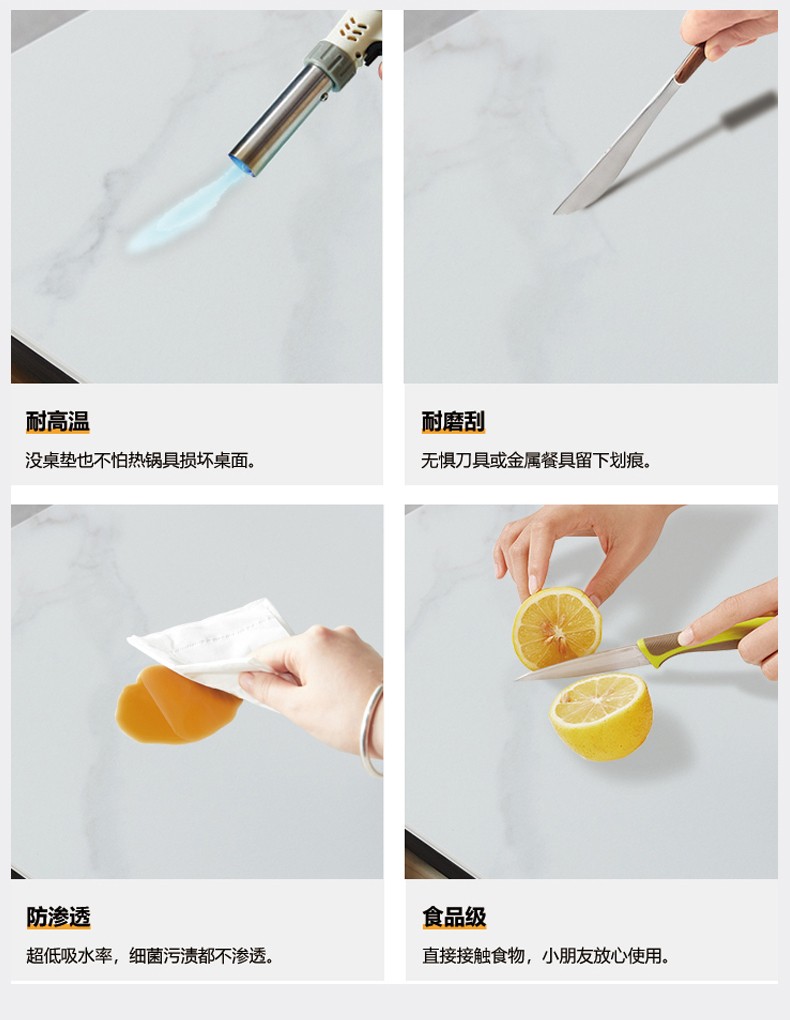 耐高温

没桌垫也不怕热锅具损坏桌面。

耐磨刮

无惧刀具或金属餐具留下划痕。

防渗透

超低吸水率，细菌污渍都不渗透。

食品级

直接接触食物，小朋友放心使用。