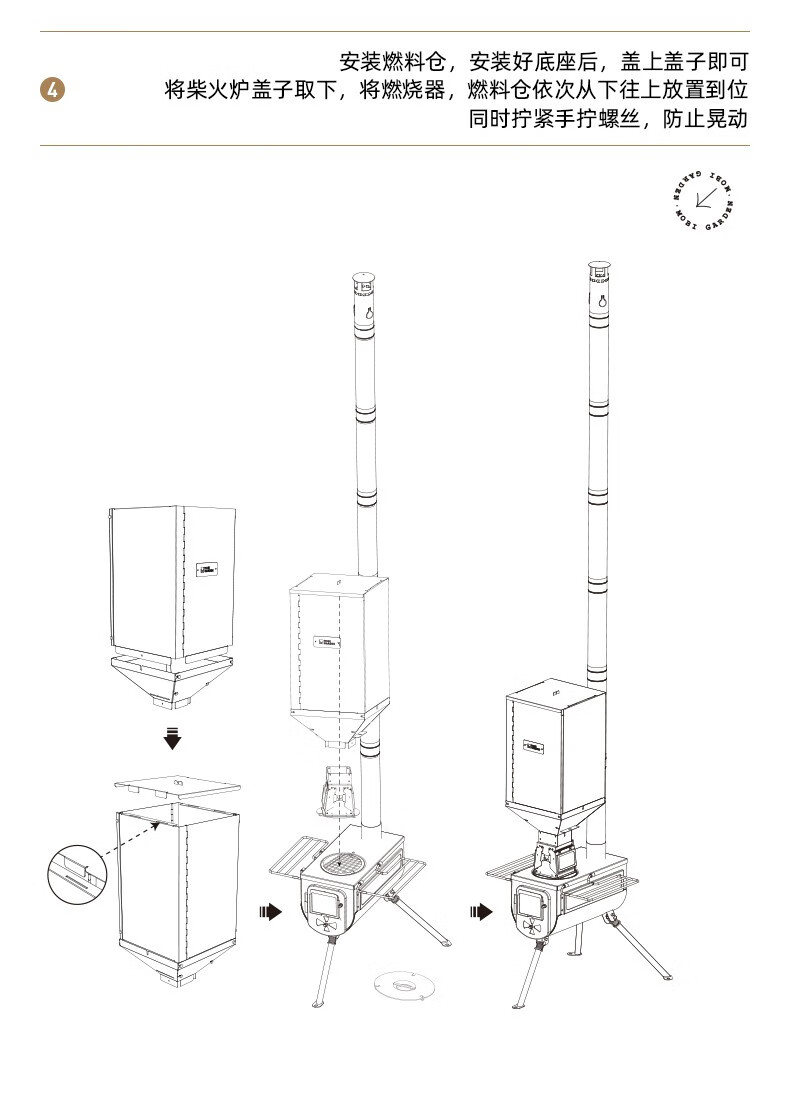 4

安装燃料仓，安装好底座后，盖上盖子即可
将柴火炉盖子取下，将燃烧器，燃料仓依次从下往上放置到位
同时拧紧手拧螺丝，防止晃动

MOBI GARDEN · MOBI GARDEN ·