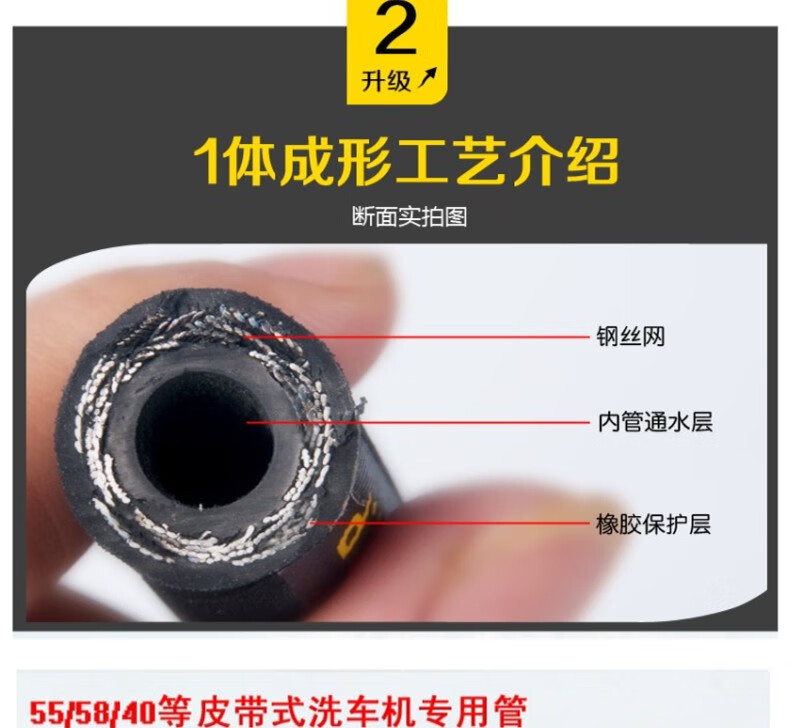 2
升级

1体成形工艺介绍

断面实拍图

钢丝网

内管通水层

橡胶保护层

55/58/40等皮带式洗车机专用管