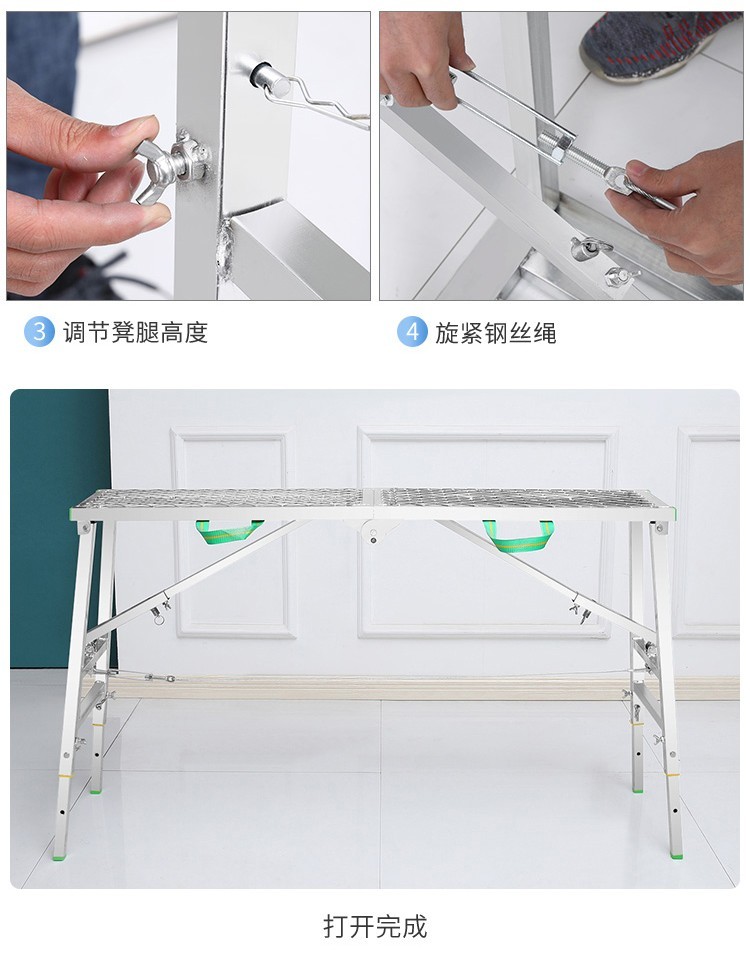 3 调节凳腿高度

4 旋紧钢丝绳

打开完成