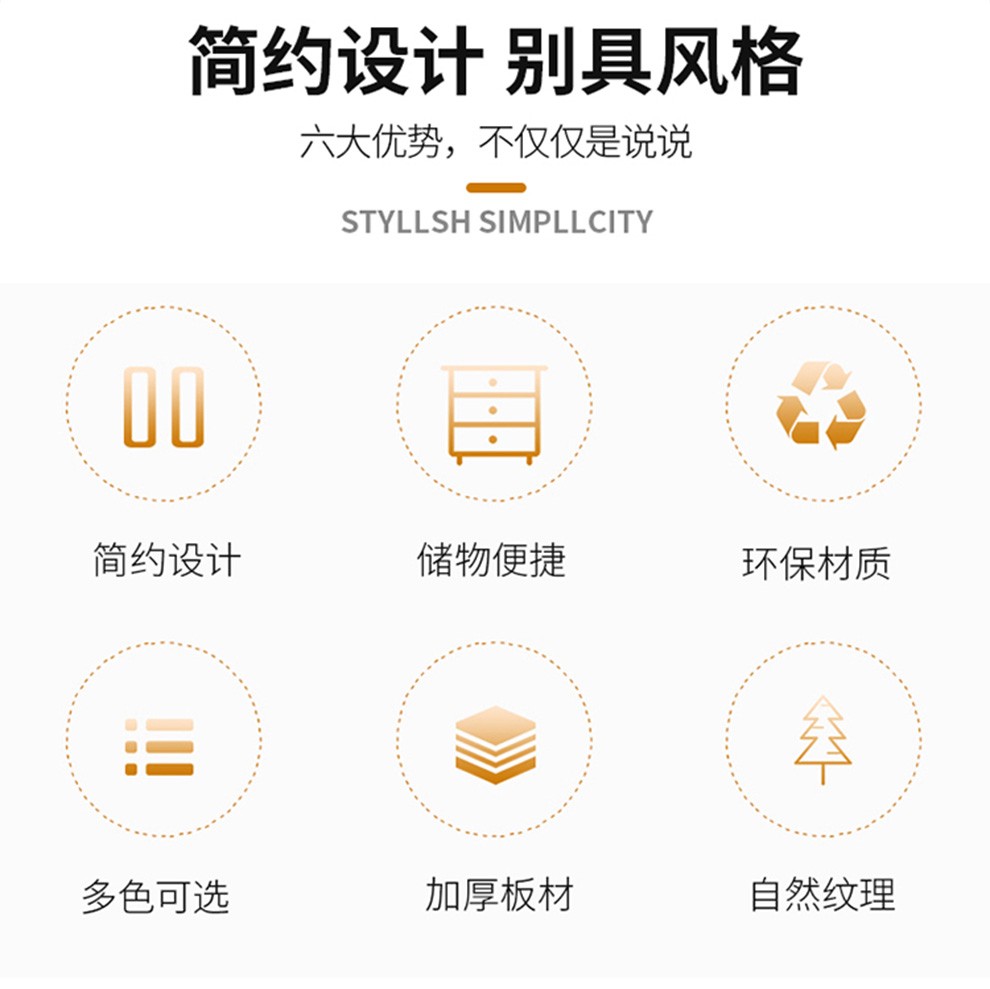 简约设计 别具风格

六大优势，不仅仅是说说

STYLLSH SIMPLLCITY

简约设计

储物便捷

环保材质

多色可选

加厚板材

自然纹理