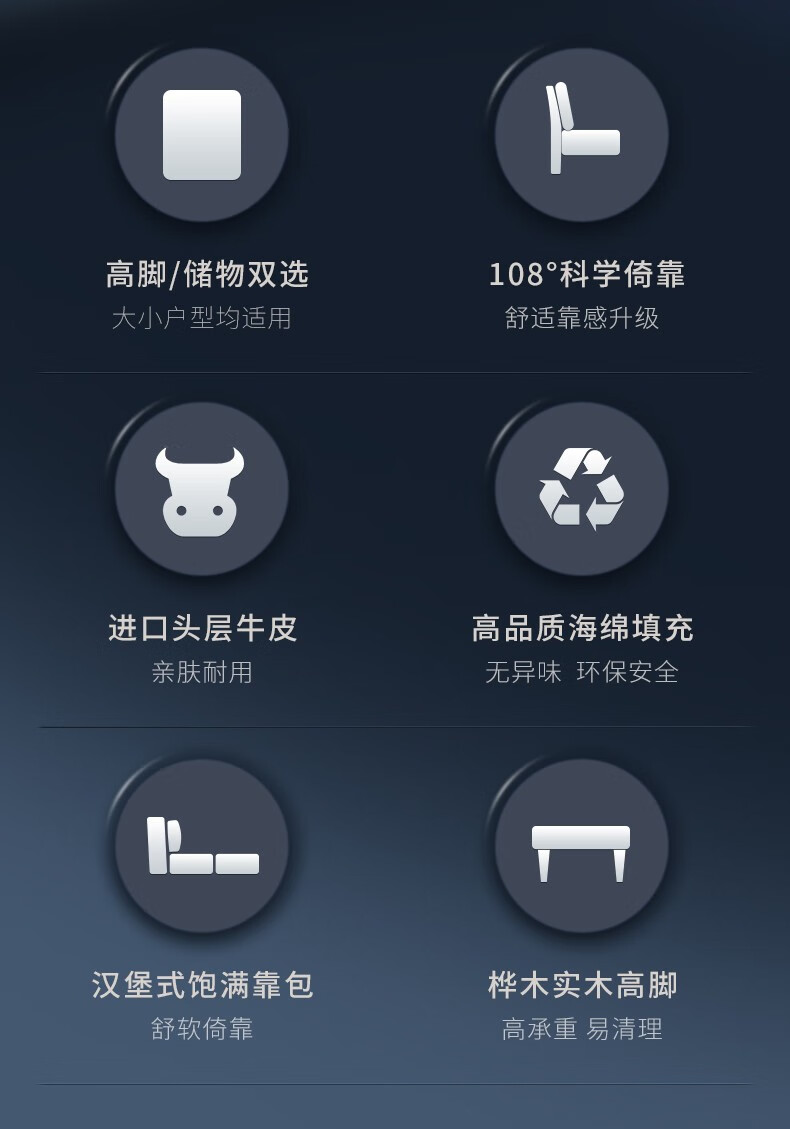 高脚/储物双选
大小户型均适用

108°科学倚靠
舒适靠感升级

进口头层牛皮
亲肤耐用

高品质海绵填充
无异味 环保安全

汉堡式饱满靠包
舒软倚靠

桦木实木高脚
高承重 易清理