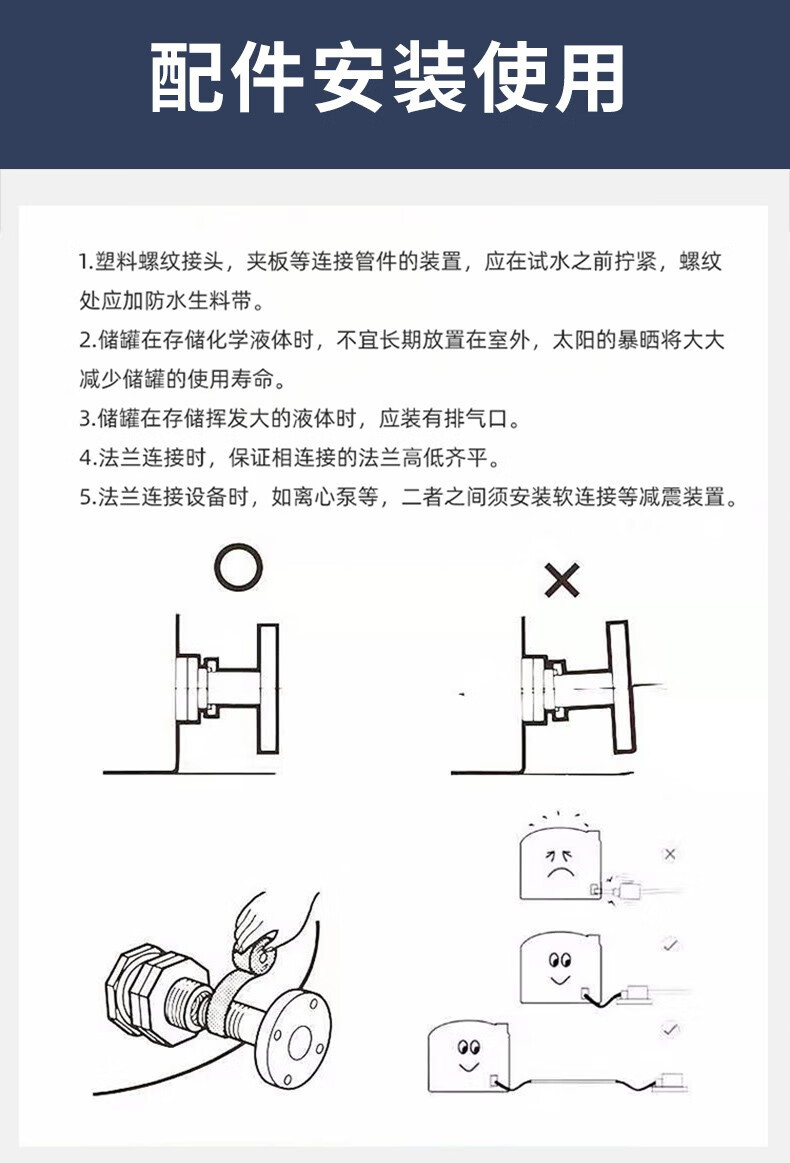 配件安装使用

1.塑料螺纹接头，夹板等连接管件的装置，应在试水之前拧紧，螺纹处应加防水生料带。

2.储罐在存储化学液体时，不宜长期放置在室外，太阳的暴晒将大大减少储罐的使用寿命。

3.储罐在存储挥发大的液体时，应装有排气口。

4.法兰连接时，保证相连接的法兰高低齐平。

5.法兰连接设备时，如离心泵等，二者之间须安装软连接等减震装置。

○

×

×

✓

✓