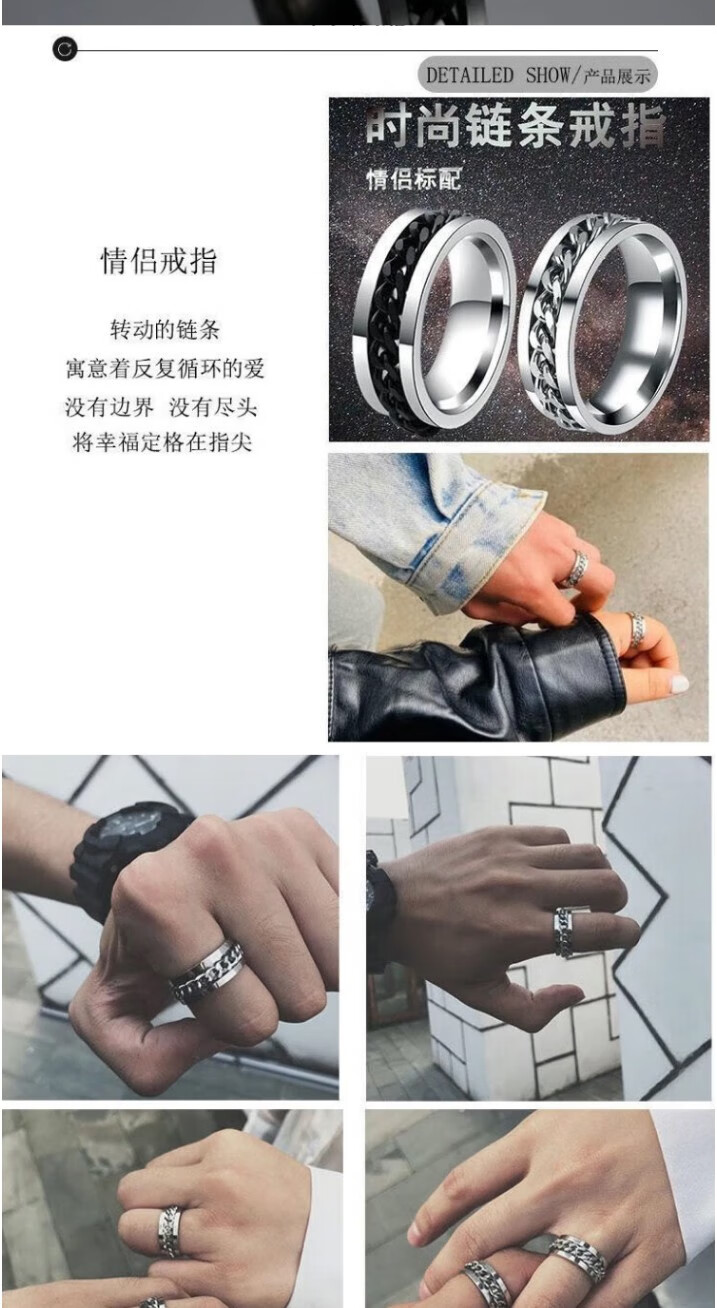 DETAILED SHOW/产品展示

时尚链条戒指

情侣标配

情侣戒指

转动的链条
寓意着反复循环的爱
没有边界 没有尽头
将幸福定格在指尖