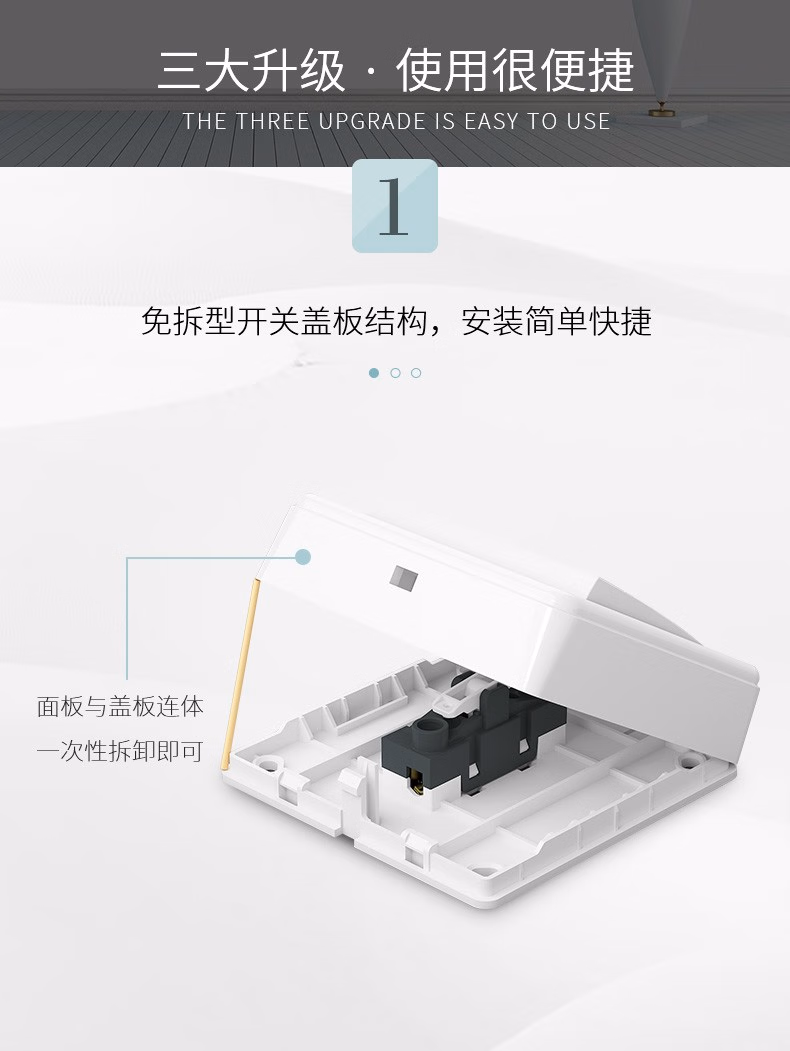 三大升级 · 使用很便捷
THE THREE UPGRADE IS EASY TO USE

1

免拆型开关盖板结构，安装简单快捷

面板与盖板连体
一次性拆卸即可