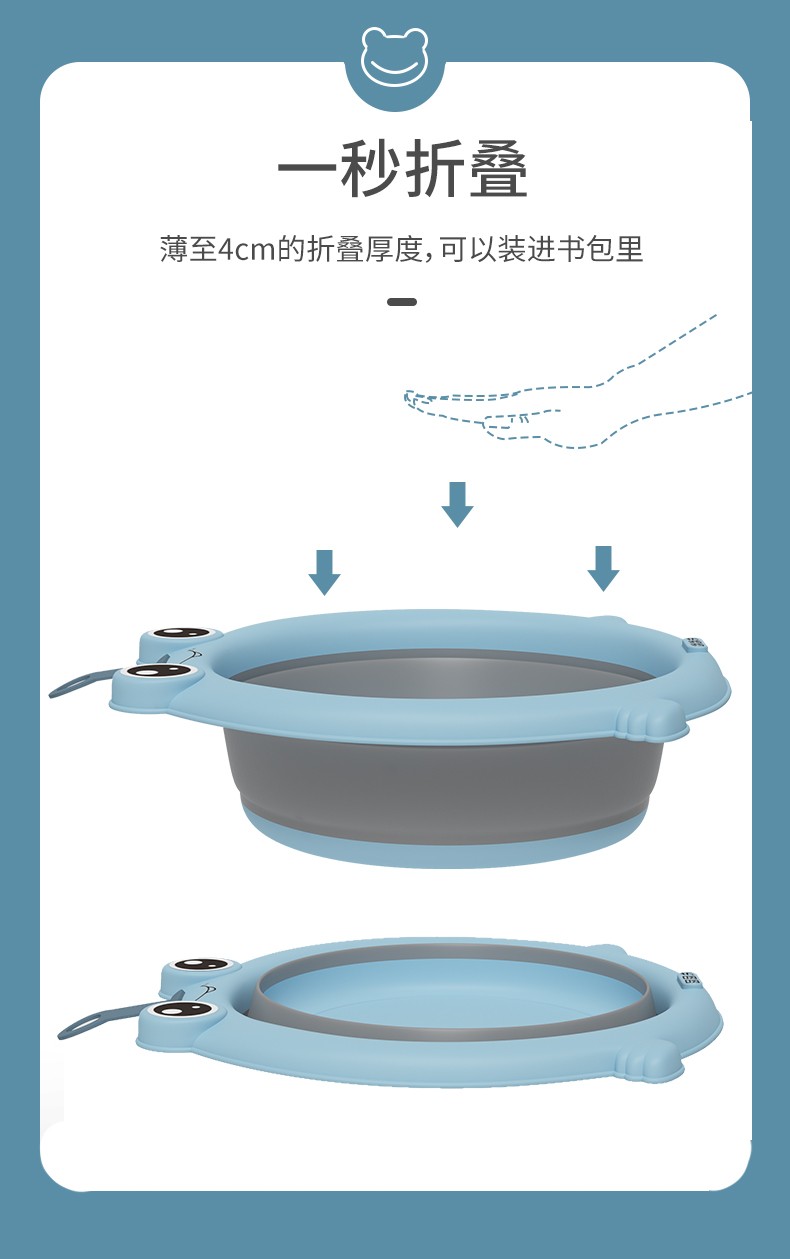 一秒折叠

薄至4cm的折叠厚度，可以装进书包里