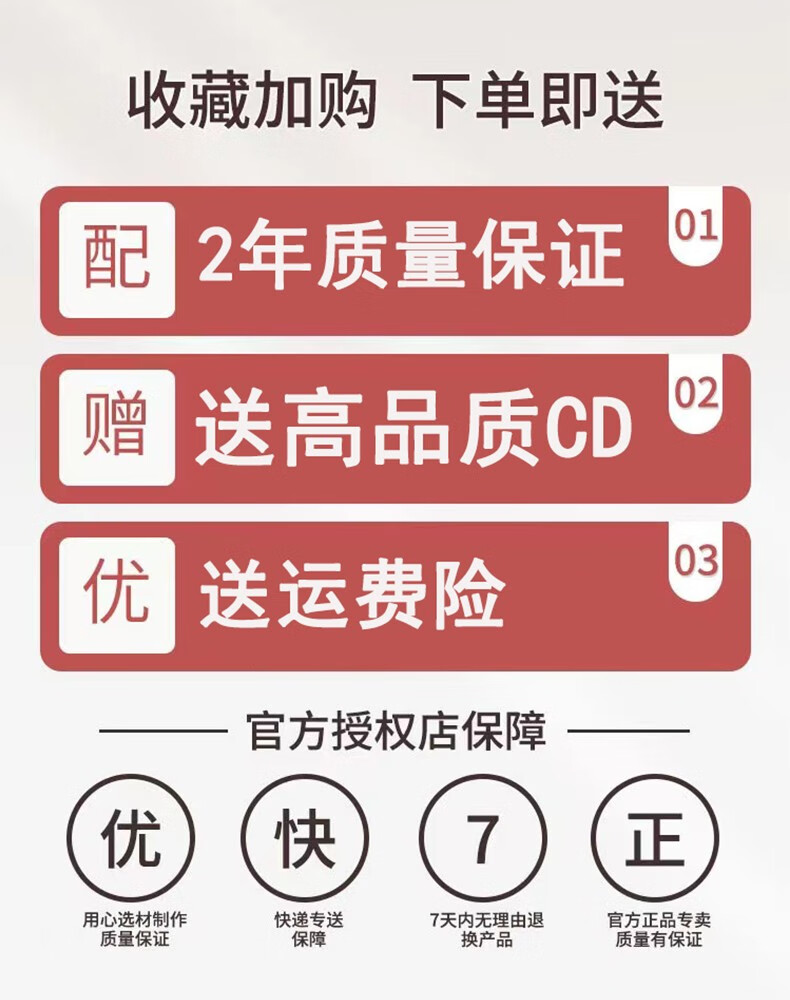 收藏加购 下单即送

配 2年质量保证 01

赠 送高品质CD 02

优 送运费险 03

官方授权店保障

优

用心选材制作
质量保证

快

快递专送
保障

7

7天内无理由退
换产品

正

官方正品专卖
质量有保证