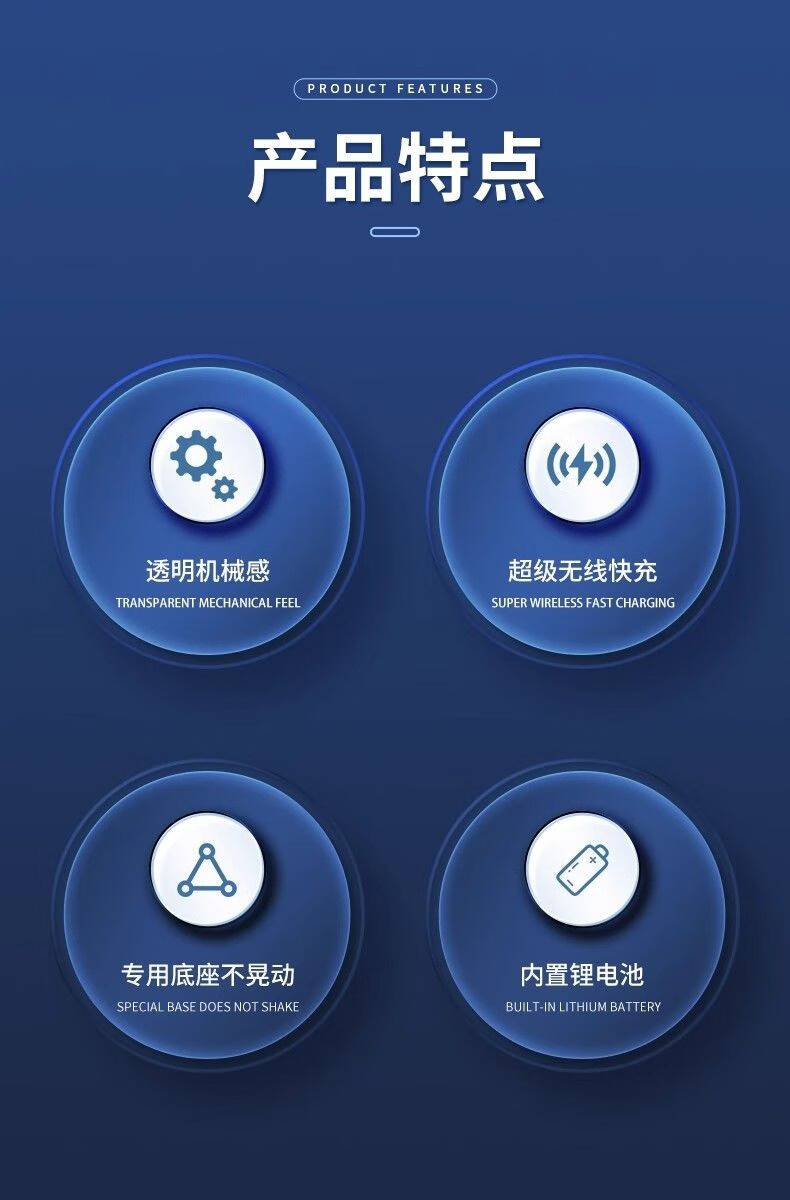 PRODUCT FEATURES

产品特点

透明机械感
TRANSPARENT MECHANICAL FEEL

超级无线快充
SUPER WIRELESS FAST CHARGING

专用底座不晃动
SPECIAL BASE DOES NOT SHAKE

内置锂电池
BUILT-IN LITHIUM BATTERY