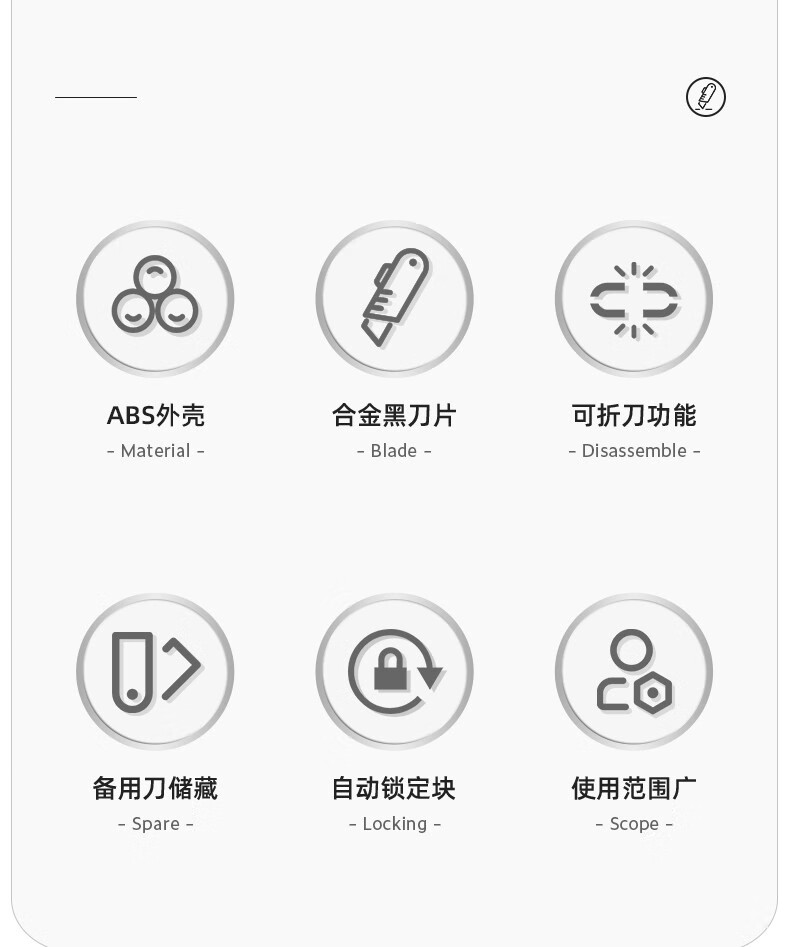 ABS外壳
- Material -

合金黑刀片
- Blade -

可折刀功能
- Disassemble -

备用刀储藏
- Spare -

自动锁定块
- Locking -

使用范围广
- Scope -