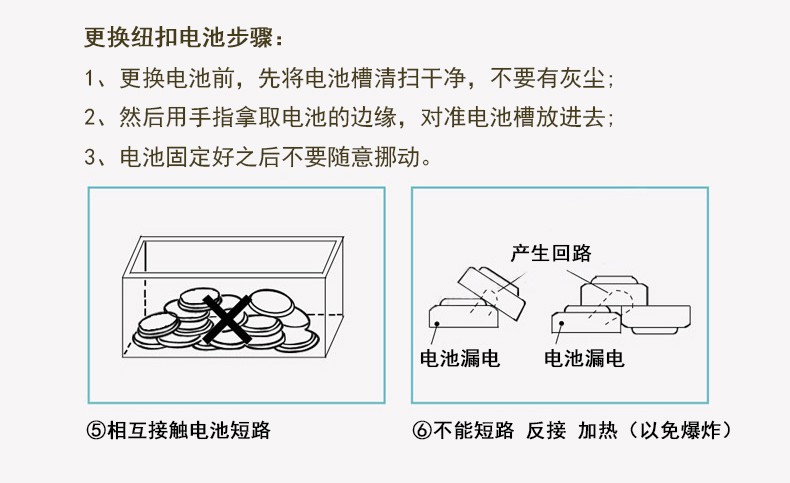 更换纽扣电池步骤：

1、更换电池前，先将电池槽清扫干净，不要有灰尘；

2、然后用手指拿取电池的边缘，对准电池槽放进去；

3、电池固定好之后不要随意挪动。

⑤相互接触电池短路

产生回路

电池漏电

电池漏电

⑥不能短路 反接 加热（以免爆炸）