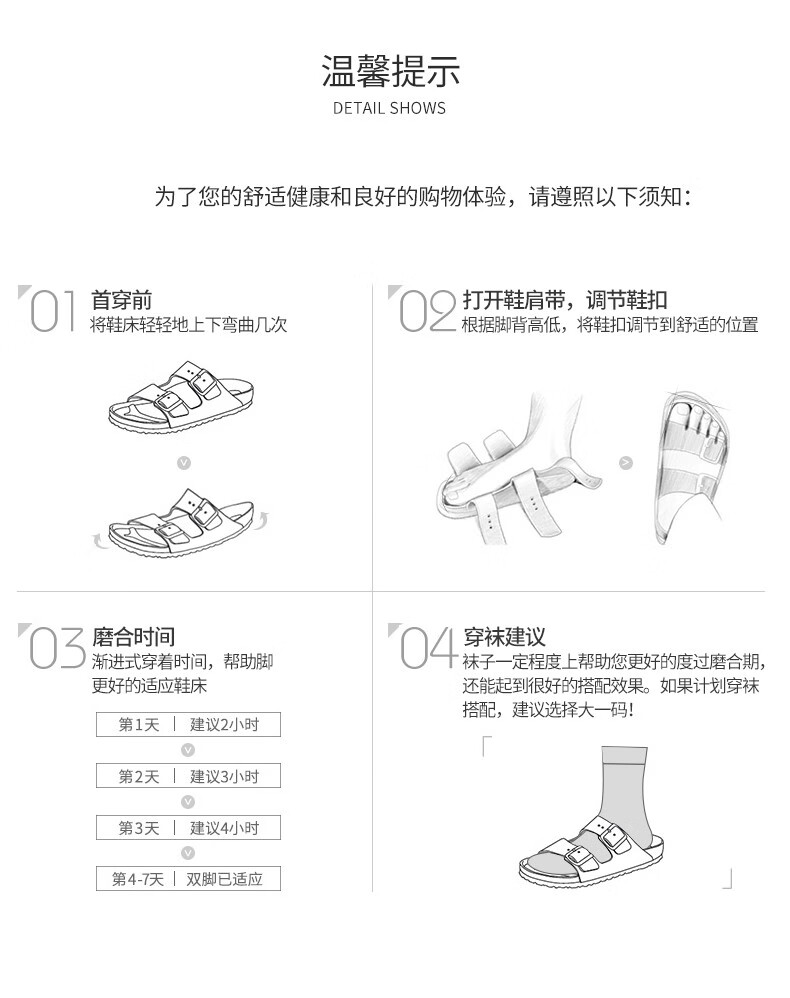 温馨提示
DETAIL SHOWS

为了您的舒适健康和良好的购物体验，请遵照以下须知：

01 首穿前
将鞋床轻轻地上下弯曲几次

02 打开鞋肩带，调节鞋扣
根据脚背高低，将鞋扣调节到舒适的位置

03 磨合时间
渐进式穿着时间，帮助脚更好的适应鞋床

第1天 | 建议2小时
第2天 | 建议3小时
第3天 | 建议4小时
第4-7天 | 双脚已适应

04 穿袜建议
袜子一定程度上帮助您更好的度过磨合期，还能起到很好的搭配效果。如果计划穿袜搭配，建议选择大一码！