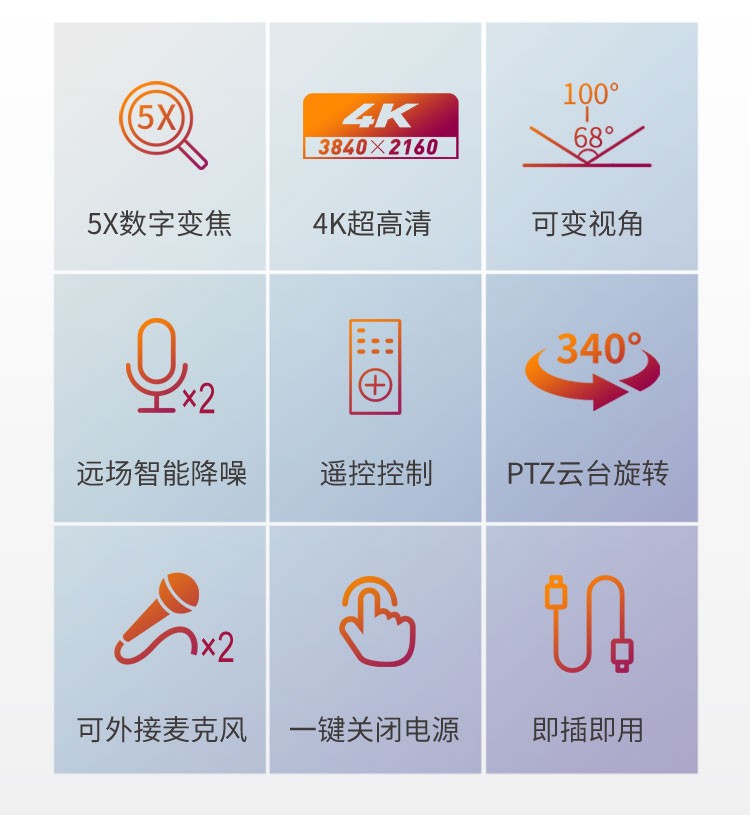 5X

5X数字变焦

4K
3840×2160

4K超高清

100°
68°

可变视角

×2

远场智能降噪

遥控控制

340°

PTZ云台旋转

×2

可外接麦克风

一键关闭电源

即插即用