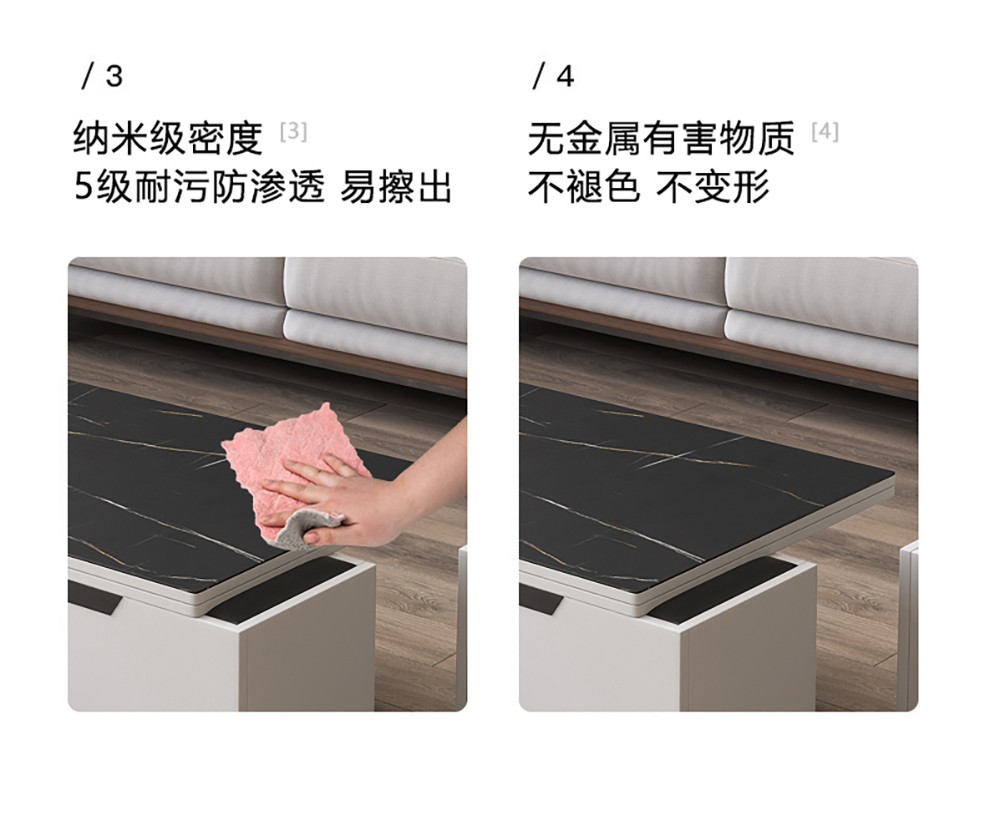 / 3

纳米级密度 [3]
5级耐污防渗透 易擦出

/ 4

无金属有害物质 [4]
不褪色 不变形