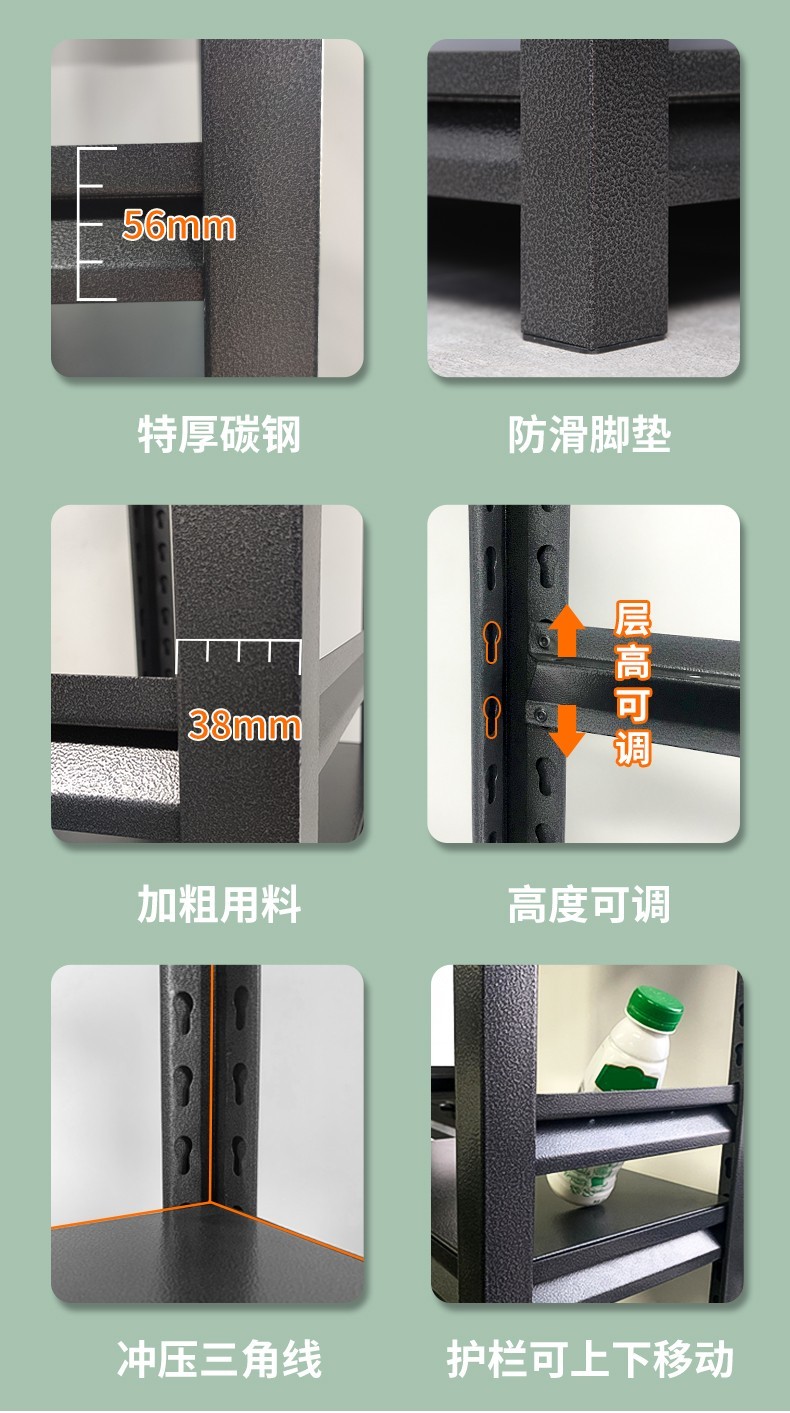 56mm

特厚碳钢

防滑脚垫

38mm

加粗用料

层高可调

高度可调

冲压三角线

护栏可上下移动