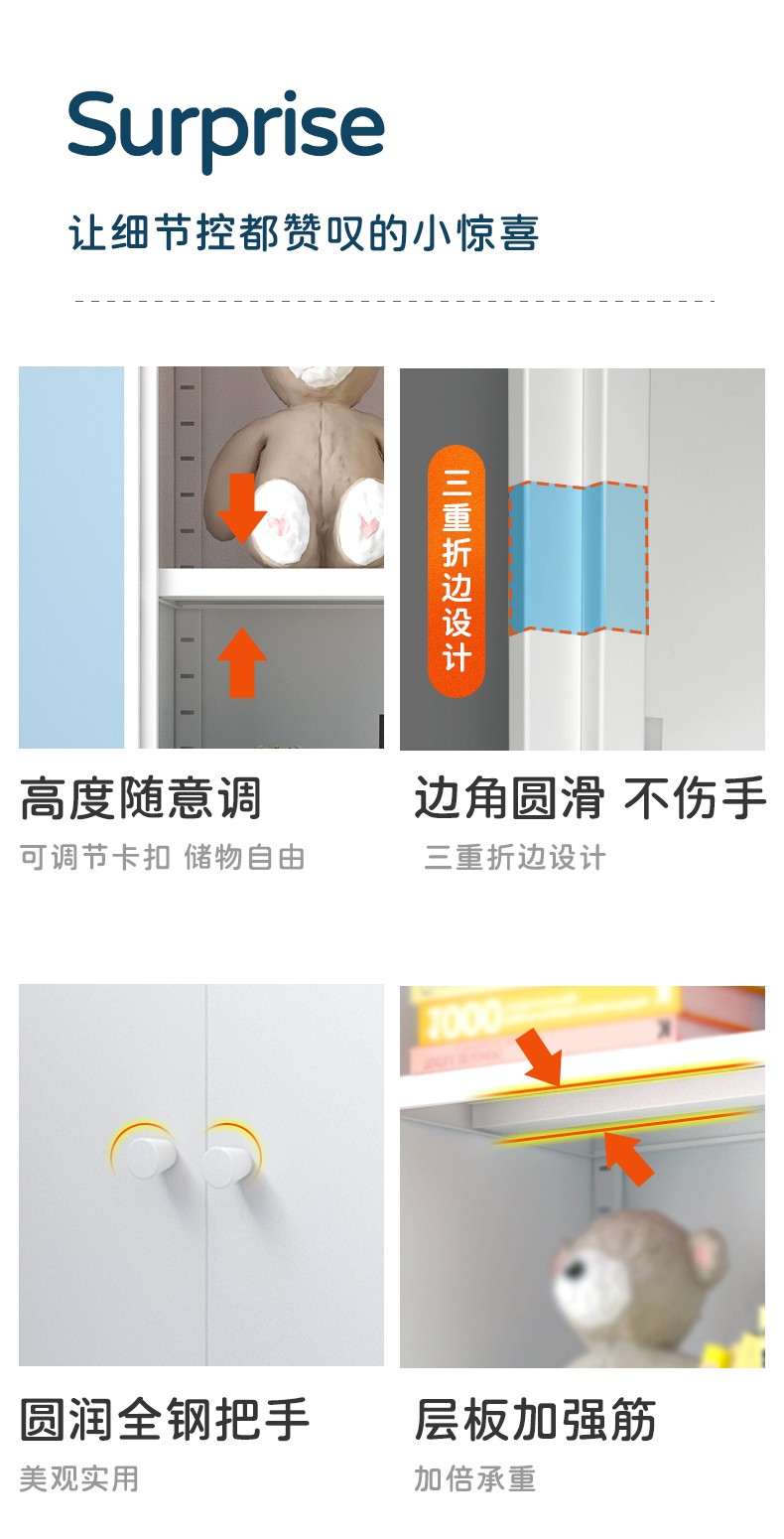 Surprise

让细节控都赞叹的小惊喜

三重折边设计

高度随意调

可调节卡扣 储物自由

边角圆滑 不伤手

三重折边设计

1000

圆润全钢把手

美观实用

层板加强筋

加倍承重