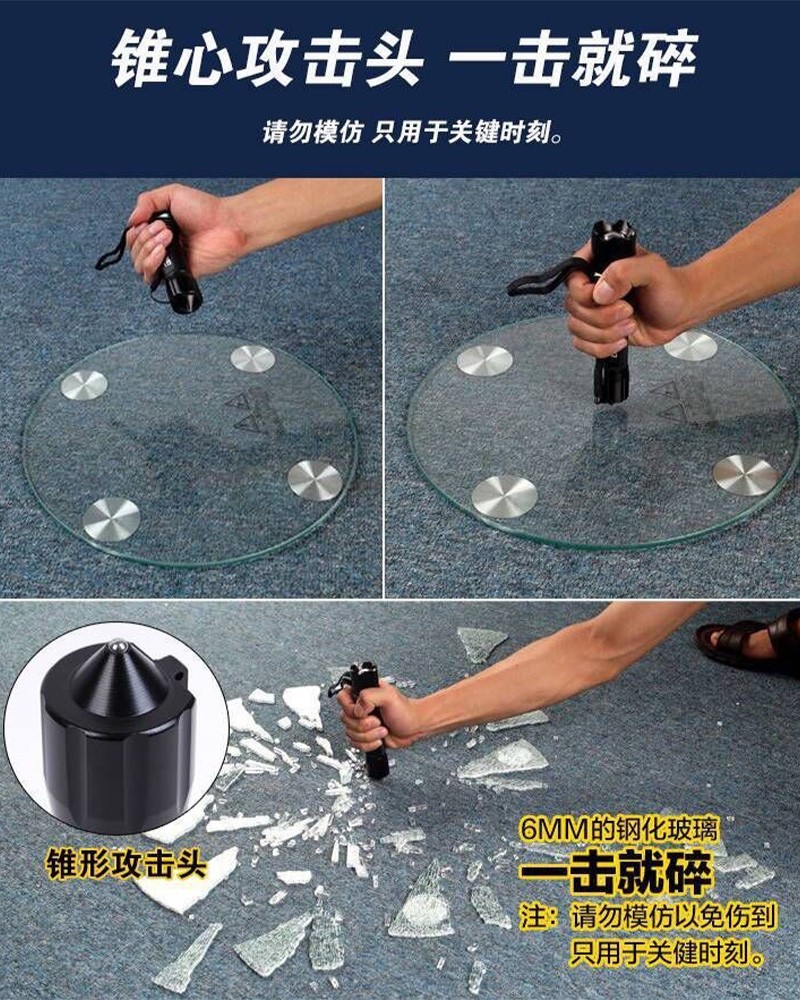 锥心攻击头 一击就碎

请勿模仿 只用于关键时刻。

锥形攻击头

6MM的钢化玻璃
一击就碎
注：请勿模仿以免伤到
只用于关键时刻。