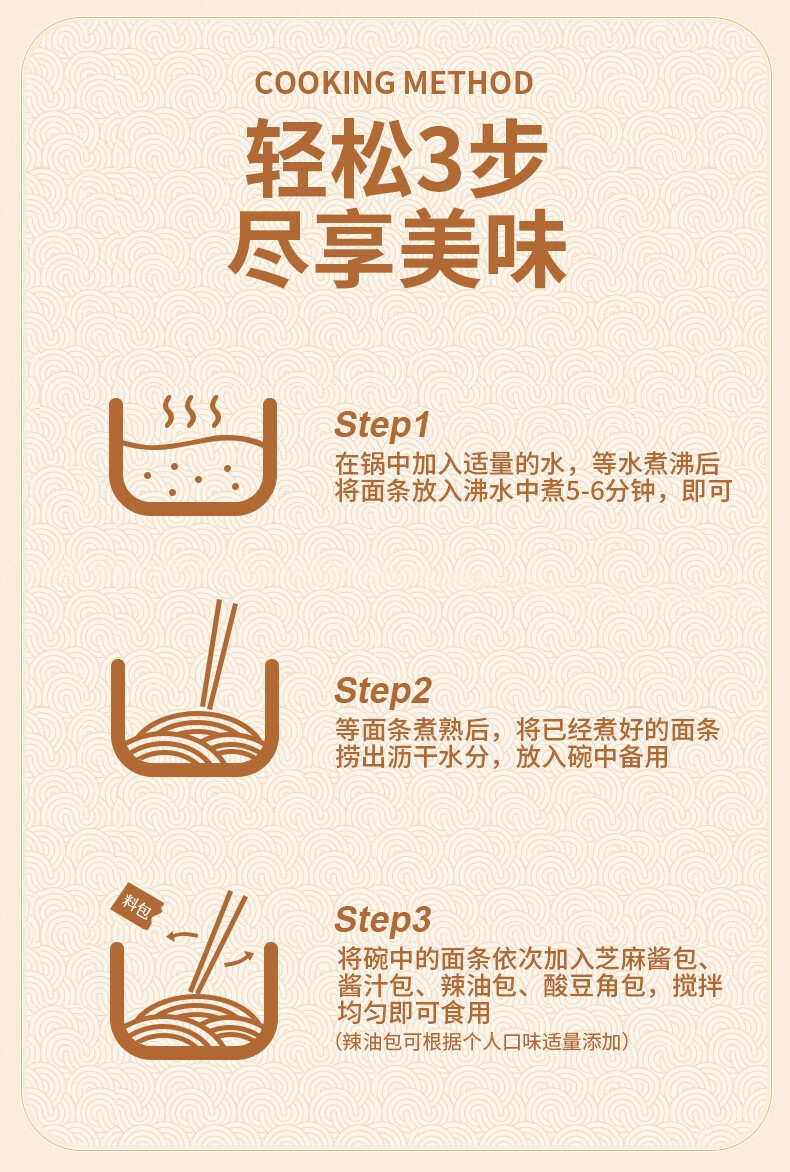 COOKING METHOD

轻松3步
尽享美味

Step1
在锅中加入适量的水，等水煮沸后将面条放入沸水中煮5-6分钟，即可

Step2
等面条煮熟后，将已经煮好的面条捞出沥干水分，放入碗中备用

料包

Step3
将碗中的面条依次加入芝麻酱包、酱汁包、辣油包、酸豆角包，搅拌均匀即可食用
(辣油包可根据个人口味适量添加)