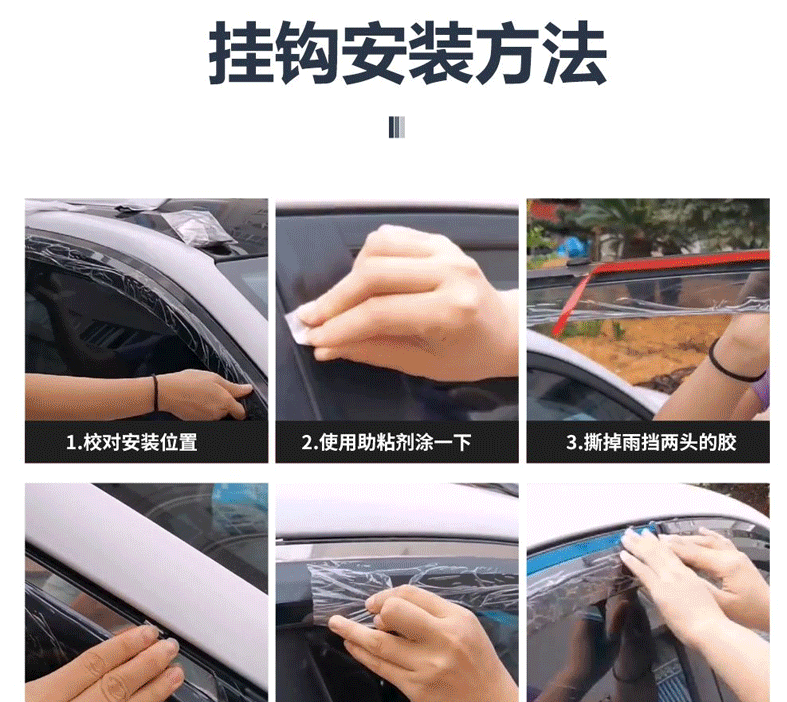 挂钩安装方法

1.校对安装位置

2.使用助粘剂涂一下

3.撕掉雨挡两头的胶