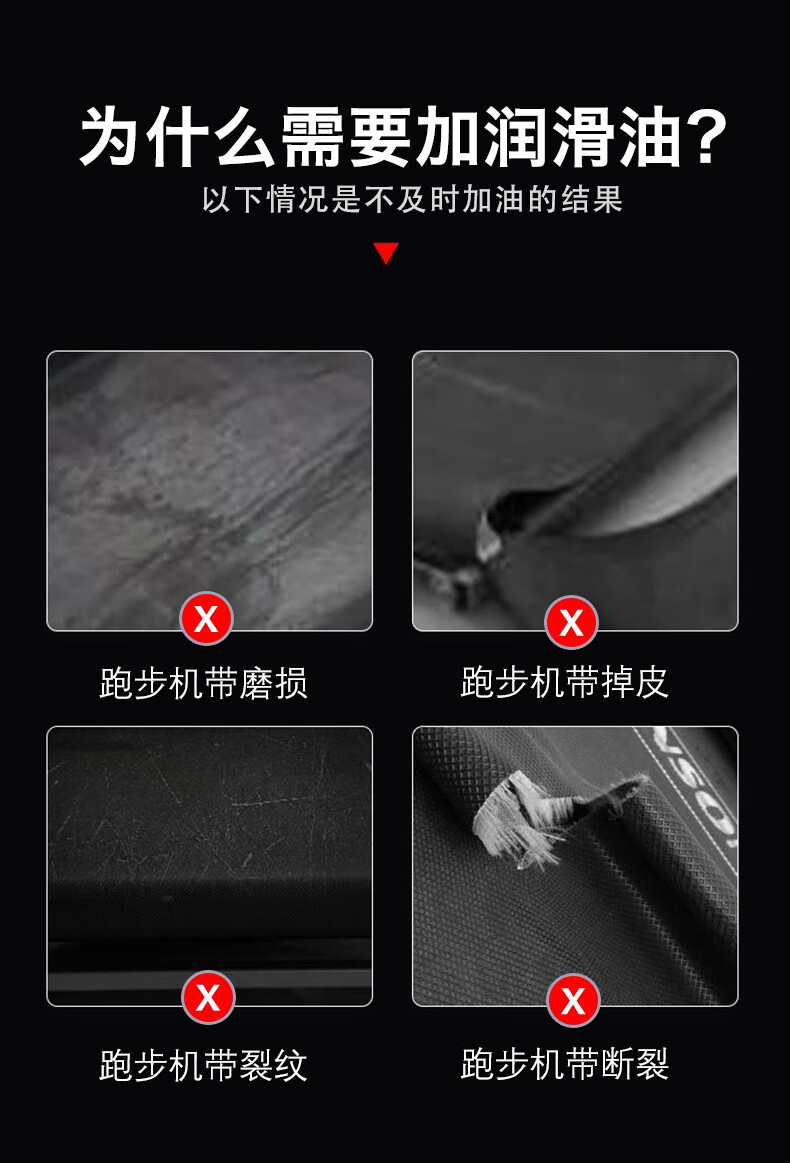 为什么需要加润滑油?

以下情况是不及时加油的结果

X

跑步机带磨损

X

跑步机带掉皮

X

跑步机带裂纹

X

跑步机带断裂