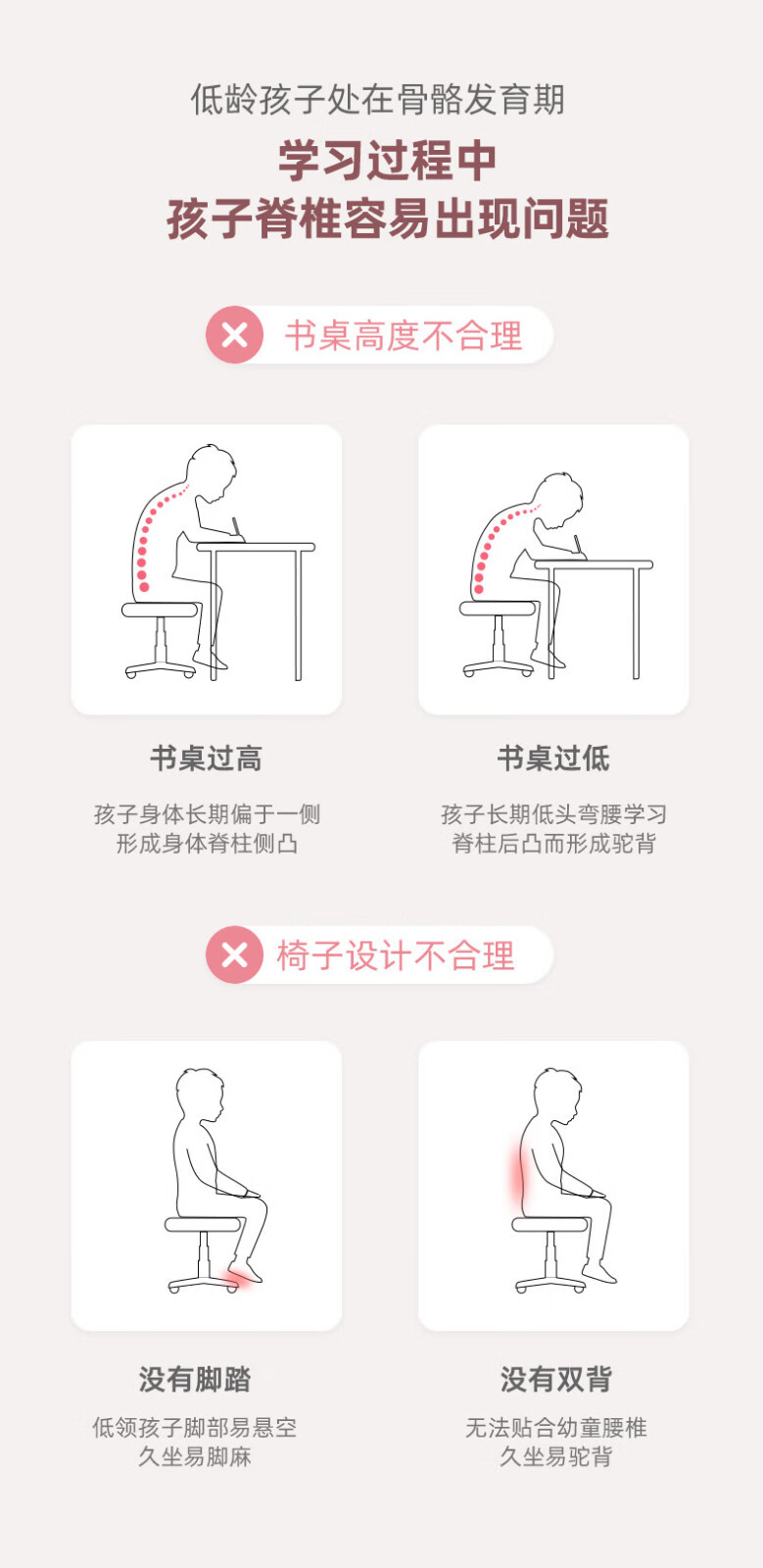 低龄孩子处在骨骼发育期
学习过程中
孩子脊椎容易出现问题

书桌高度不合理

书桌过高
孩子身体长期偏于一侧
形成身体脊柱侧凸

书桌过低
孩子长期低头弯腰学习
脊柱后凸而形成驼背

椅子设计不合理

没有脚踏
低领孩子脚部易悬空
久坐易脚麻

没有双背
无法贴合幼童腰椎
久坐易驼背